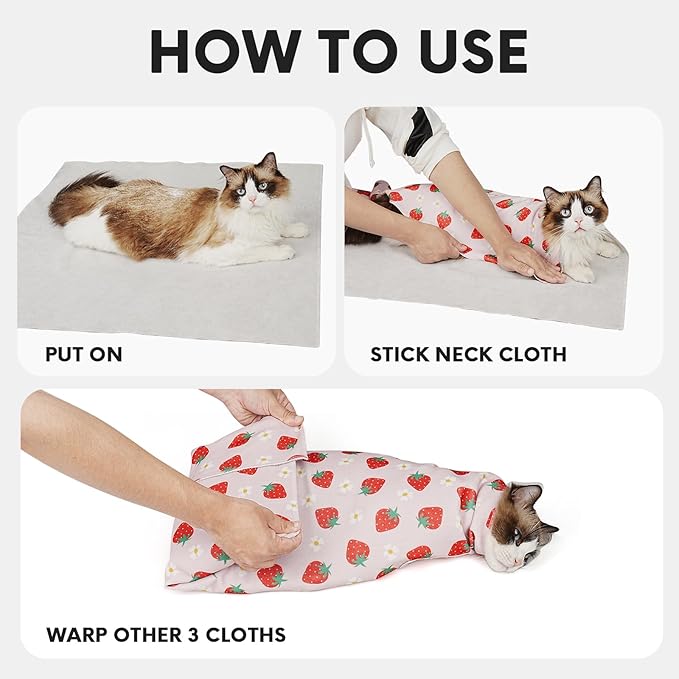 HOW TO USE

PUT ON

STICK NECK CLOTH

WARP OTHER 3 CLOTHS