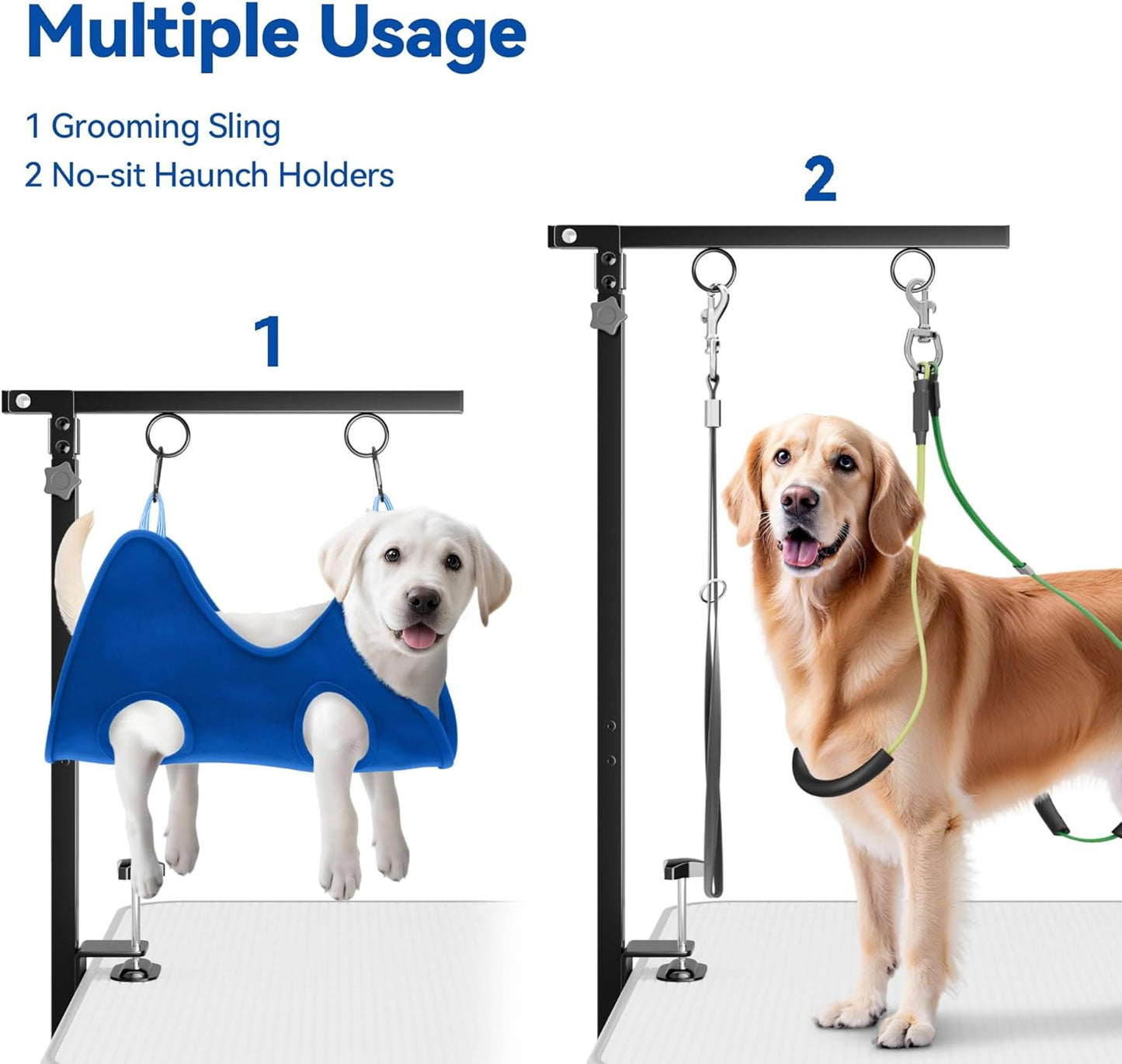 Multiple Usage

1 Grooming Sling
2 No-sit Haunch Holders

2

1