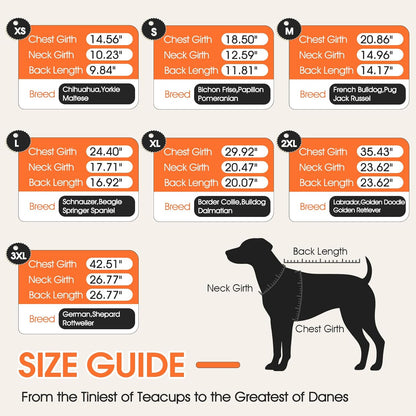 XS
Chest Girth 14.56"
Neck Girth 10.23"
Back Length 9.84"
Breed Chihuahua,Yorkie Maltese

S
Chest Girth 18.50"
Neck Girth 12.59"
Back Length 11.81"
Breed Bichon Frise,Papillon Pomeranian

M
Chest Girth 20.86"
Neck Girth 14.96"
Back Length 14.17"
Breed French Bulldog,Pug Jack Russel

L
Chest Girth 24.40"
Neck Girth 17.71"
Back Length 16.92"
Breed Schnauzer,Beagle Springer Spaniel

XL
Chest Girth 29.92"
Neck Girth 20.47"
Back Length 20.07"
Breed Border Collie,Bulldog Dalmatian

2XL
Chest Girth 35.43"
Neck Girth 23.62"
Back Length 23.62"
Breed Labrador,Golden Doodle Golden Retriever

3XL
Chest Girth 42.51"
Neck Girth 26.77"
Back Length 26.77"
Breed German,Shepard Rottweiler

Back Length
Neck Girth
Chest Girth

SIZE GUIDE

From the Tiniest of Teacups to the Greatest of Danes