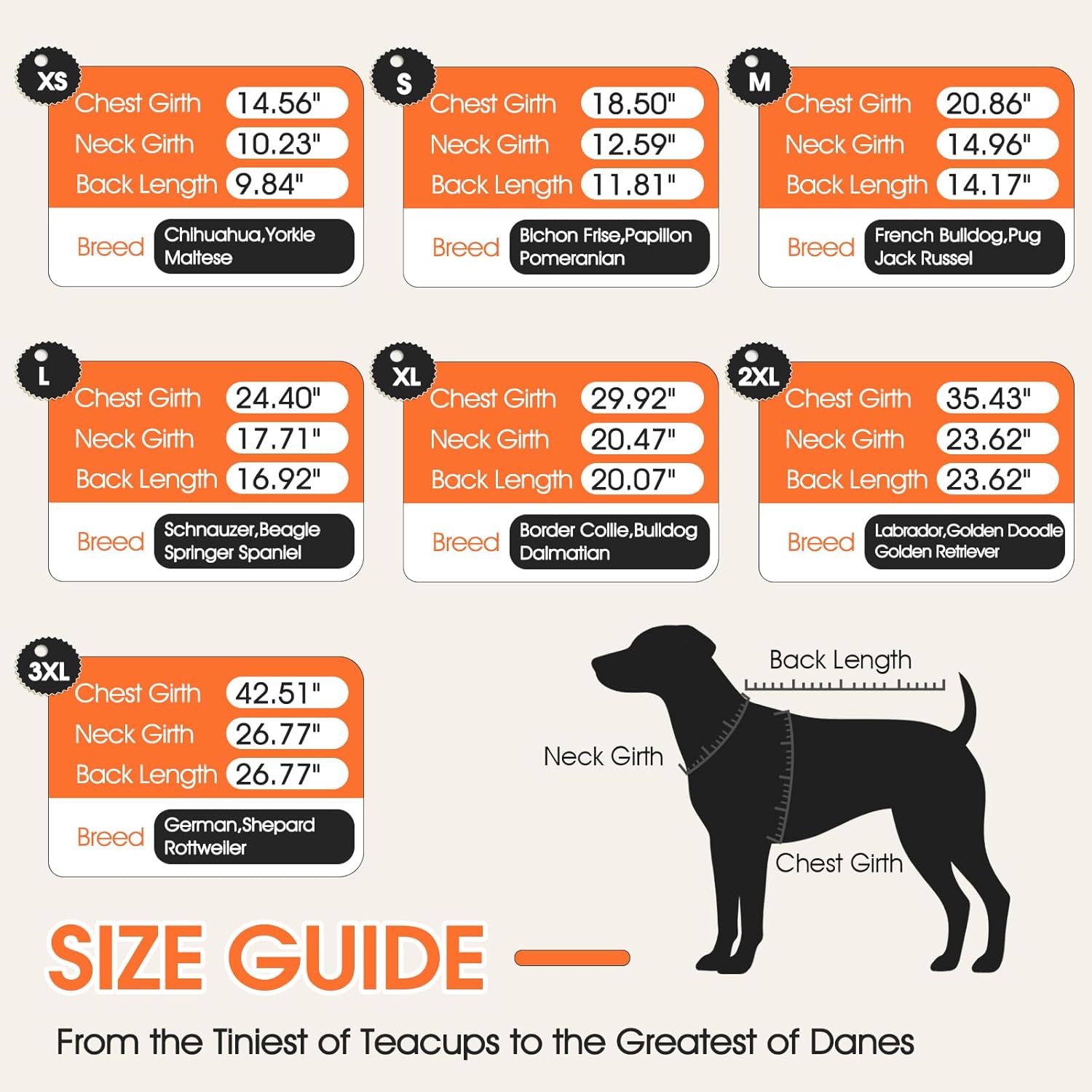 XS
Chest Girth 14.56"
Neck Girth 10.23"
Back Length 9.84"
Breed Chihuahua,Yorkie Maltese

S
Chest Girth 18.50"
Neck Girth 12.59"
Back Length 11.81"
Breed Bichon Frise,Papillon Pomeranian

M
Chest Girth 20.86"
Neck Girth 14.96"
Back Length 14.17"
Breed French Bulldog,Pug Jack Russel

L
Chest Girth 24.40"
Neck Girth 17.71"
Back Length 16.92"
Breed Schnauzer,Beagle Springer Spaniel

XL
Chest Girth 29.92"
Neck Girth 20.47"
Back Length 20.07"
Breed Border Collie,Bulldog Dalmatian

2XL
Chest Girth 35.43"
Neck Girth 23.62"
Back Length 23.62"
Breed Labrador,Golden Doodle Golden Retriever

3XL
Chest Girth 42.51"
Neck Girth 26.77"
Back Length 26.77"
Breed German,Shepard Rottweiler

Back Length
Neck Girth
Chest Girth

SIZE GUIDE

From the Tiniest of Teacups to the Greatest of Danes