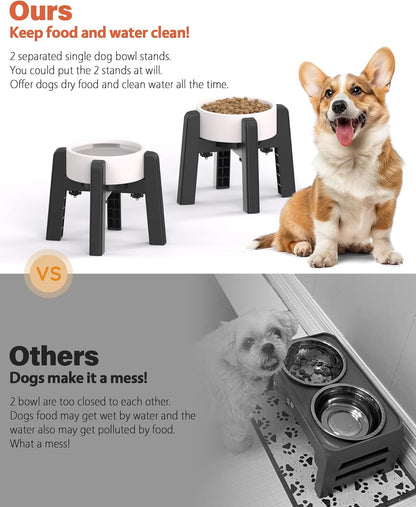 Ours
Keep food and water clean!

2 separated single dog bowl stands.
You could put the 2 stands at will.
Offer dogs dry food and clean water all the time.

VS

Others
Dogs make it a mess!

2 bowl are too closed to each other.
Dogs food may get wet by water and the water also may get polluted by food.
What a mess!