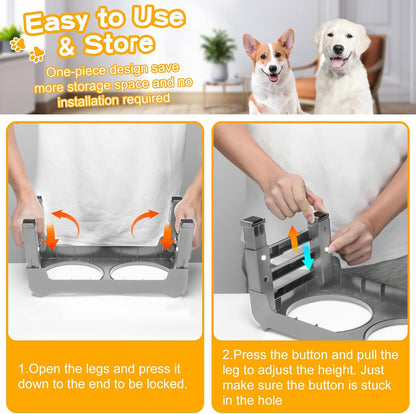 Easy to Use & Store

One-piece design save more storage space and no installation required

1.Open the legs and press it down to the end to be locked.

2.Press the button and pull the leg to adjust the height. Just make sure the button is stuck in the hole