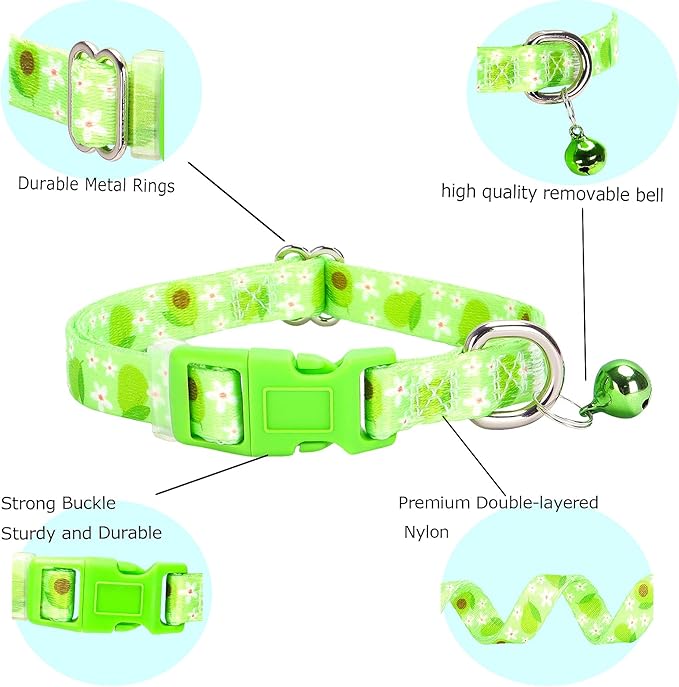 Durable Metal Rings

high quality removable bell

Strong Buckle
Sturdy and Durable

Premium Double-layered
Nylon