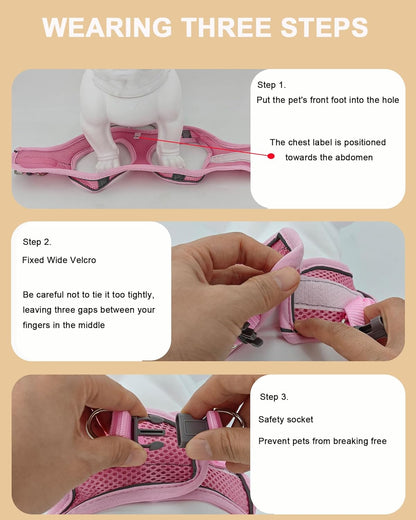 WEARING THREE STEPS

Step 1.

Put the pet's front foot into the hole

The chest label is positioned towards the abdomen

Step 2.

Fixed Wide Velcro

Be careful not to tie it too tightly, leaving three gaps between your fingers in the middle

Step 3.

Safety socket

Prevent pets from breaking free