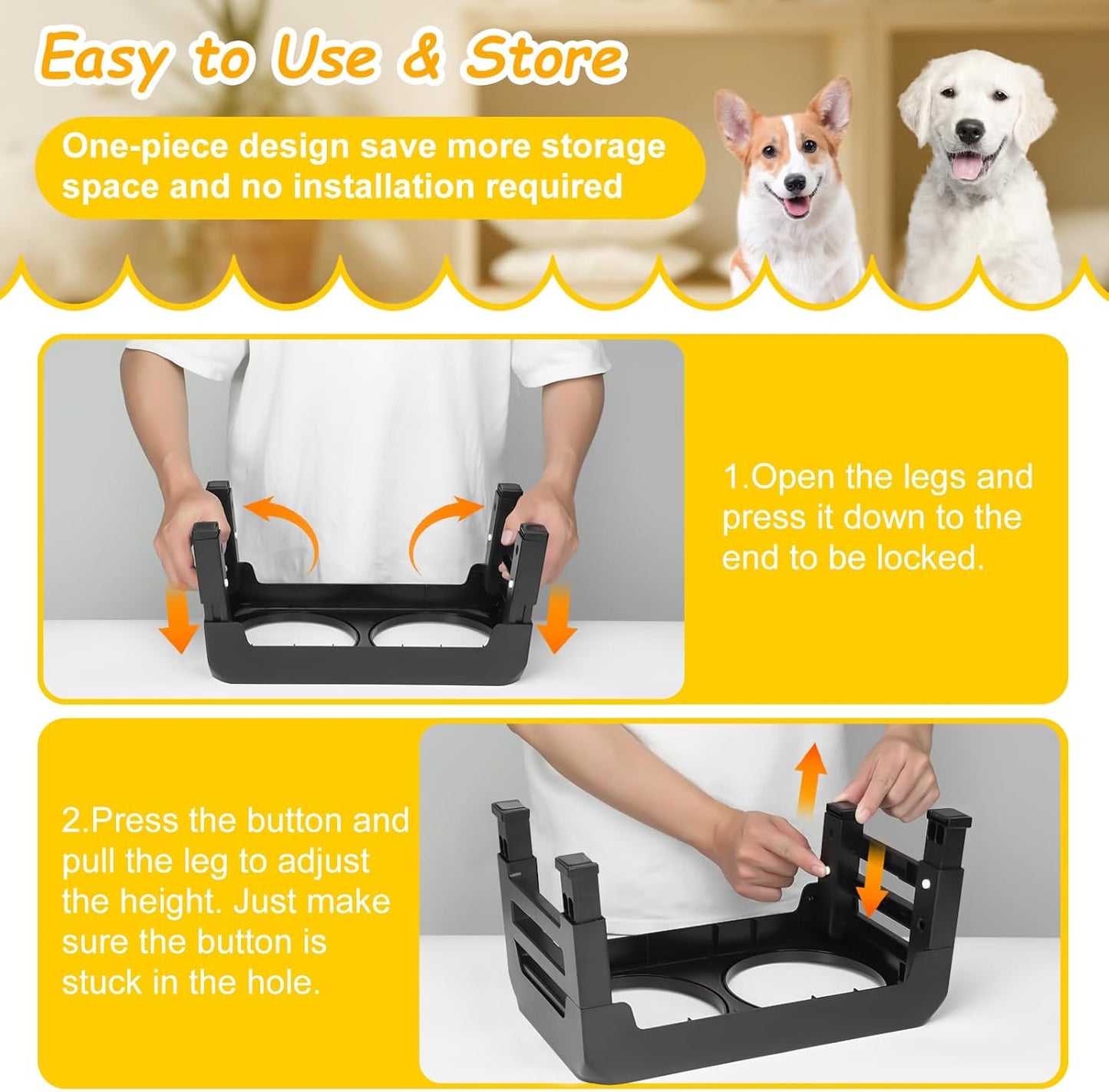 Easy to Use & Store

One-piece design save more storage space and no installation required

1.Open the legs and press it down to the end to be locked.

2.Press the button and pull the leg to adjust the height. Just make sure the button is stuck in the hole.