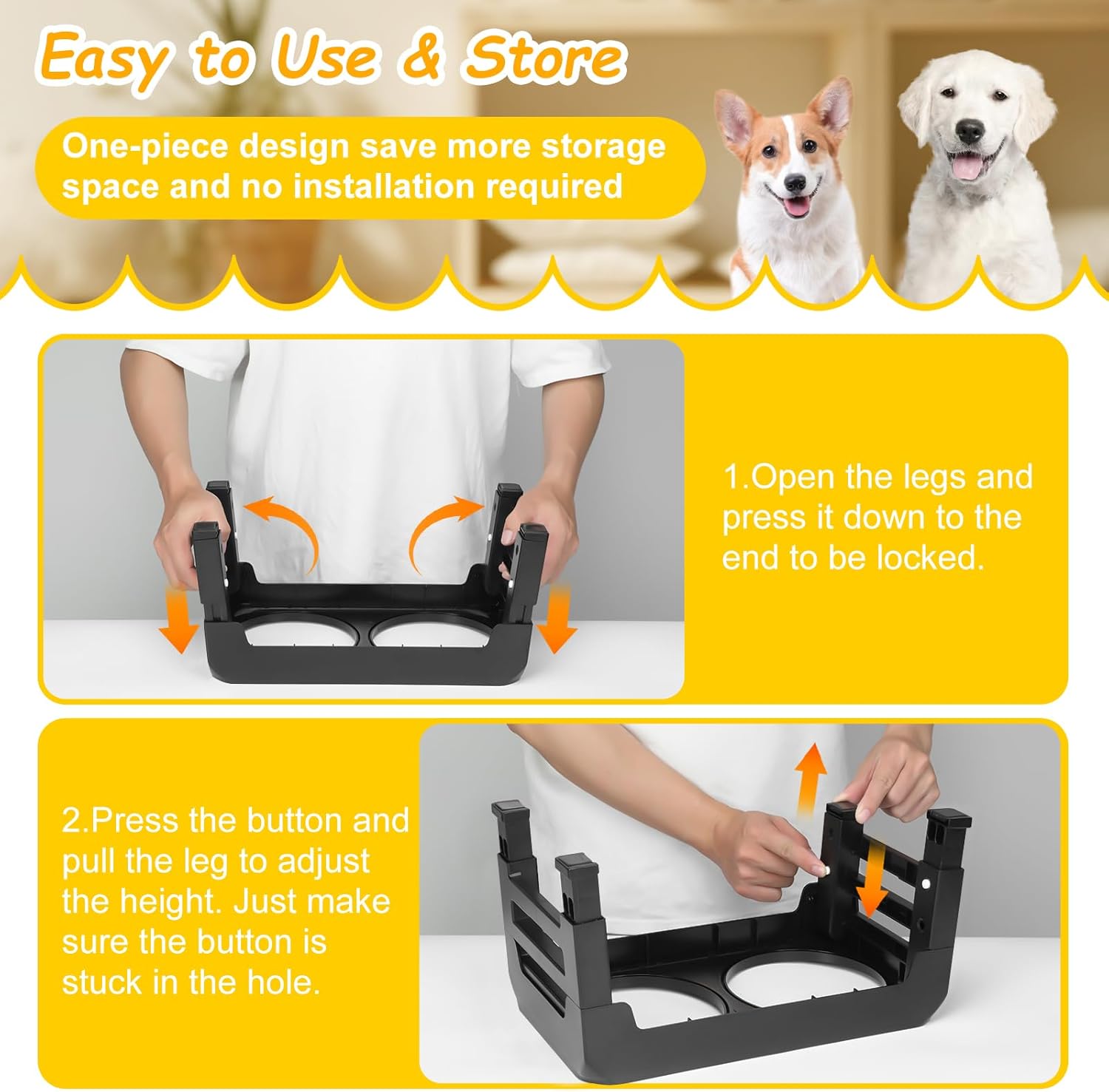 Easy to Use & Store

One-piece design save more storage space and no installation required

1.Open the legs and press it down to the end to be locked.

2.Press the button and pull the leg to adjust the height. Just make sure the button is stuck in the hole.