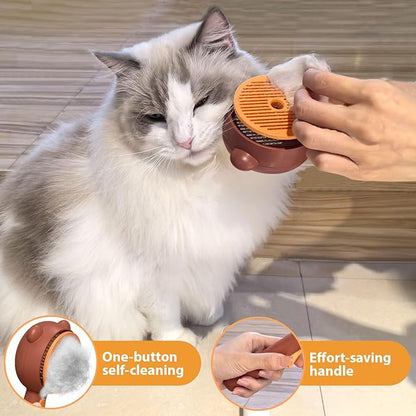 One-button self-cleaning

Effort-saving handle