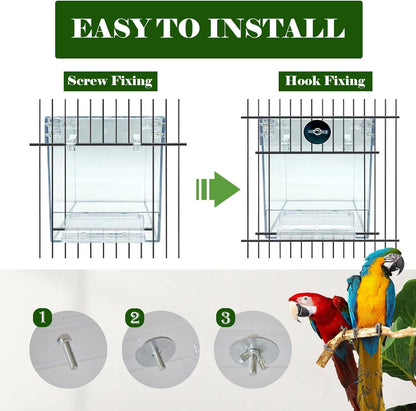 EASY TO INSTALL

Screw Fixing

Hook Fixing

1

2

3