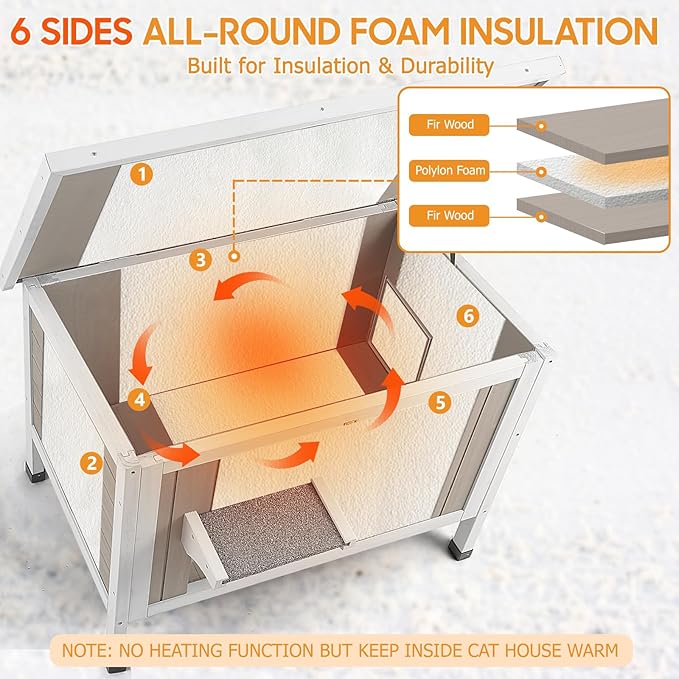 6 SIDES ALL-ROUND FOAM INSULATION

Built for Insulation & Durability

Fir Wood

Polylon Foam

Fir Wood

1

3

6

4

5

2

NOTE: NO HEATING FUNCTION BUT KEEP INSIDE CAT HOUSE WARM