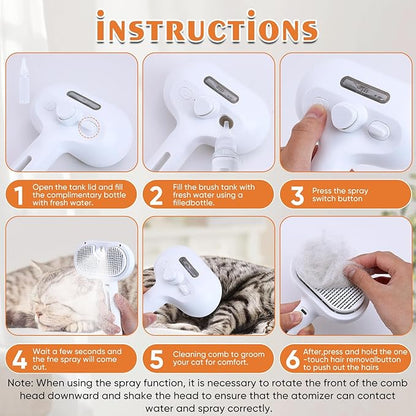 INSTRUCTIONS

1 Open the tank lid and fill the complimentary bottle with fresh water.

2 Fill the brush tank with fresh water using a filledbottle.

3 Press the spray switch button

4 Wait a few seconds and the fne spray will come out.

5 Cleaning comb to groom your cat for comfort.

6 After,press and hold the one -touch hair removalbutton to push out the hairs

Note: When using the spray function, it is necessary to rotate the front of the comb head downward and shake the head to ensure that the atomizer can contact water and spray correctly.