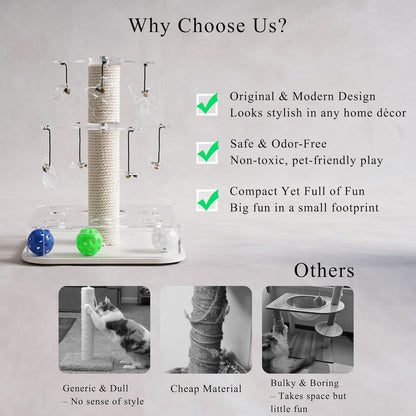 Why Choose Us?

Original & Modern Design
Looks stylish in any home décor

Safe & Odor-Free
Non-toxic, pet-friendly play

Compact Yet Full of Fun
Big fun in a small footprint

Others

Generic & Dull
– No sense of style

Cheap Material

Bulky & Boring
– Takes space but little fun