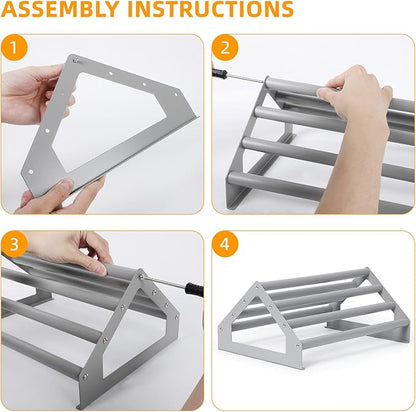 ASSEMBLY INSTRUCTIONS

1

2

3

4