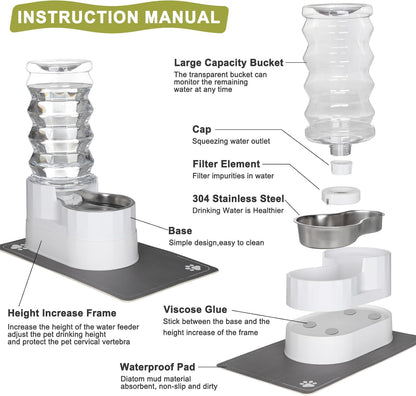 INSTRUCTION MANUAL

Large Capacity Bucket
The transparent bucket can monitor the remaining water at any time

Cap
Squeezing water outlet

Filter Element
Filter impurities in water

304 Stainless Steel
Drinking Water is Healthier

Base
Simple design,easy to clean

Height Increase Frame
Increase the height of the water feeder adjust the pet drinking height and protect the pet cervical vertebra

Viscose Glue
Stick between the base and the height increase of the frame

Waterproof Pad
Diatom mud material absorbent, non-slip and dirty