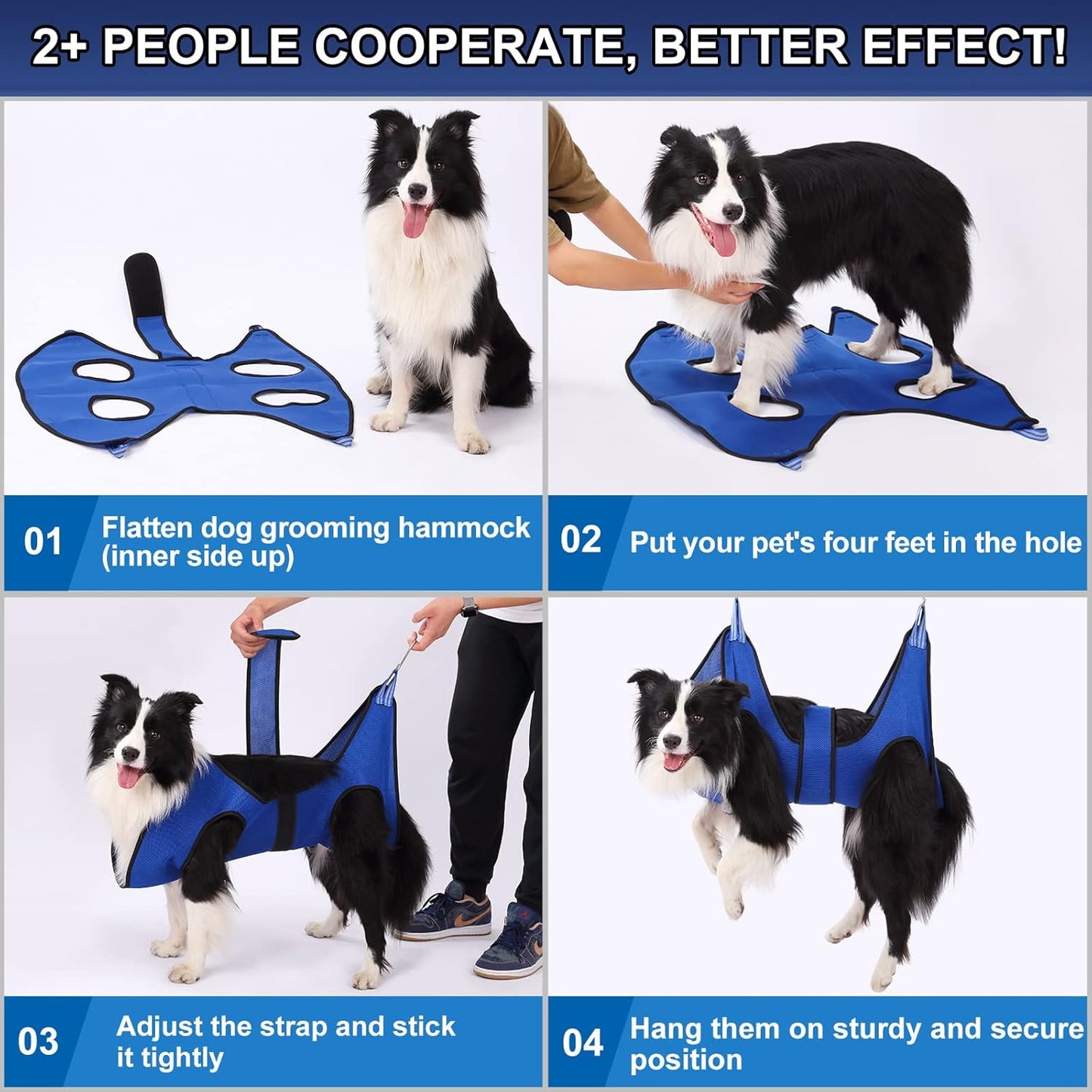 2+ PEOPLE COOPERATE, BETTER EFFECT!

01 Flatten dog grooming hammock (inner side up)

02 Put your pet's four feet in the hole

03 Adjust the strap and stick it tightly

04 Hang them on sturdy and secure position