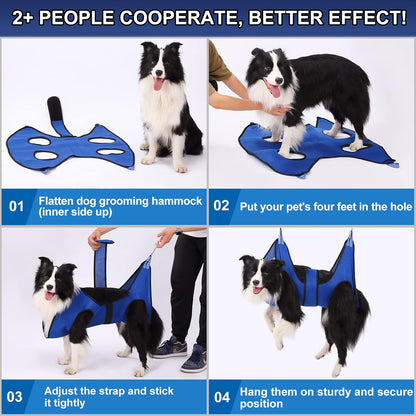 2+ PEOPLE COOPERATE, BETTER EFFECT!

01 Flatten dog grooming hammock (inner side up)

02 Put your pet's four feet in the hole

03 Adjust the strap and stick it tightly

04 Hang them on sturdy and secure position