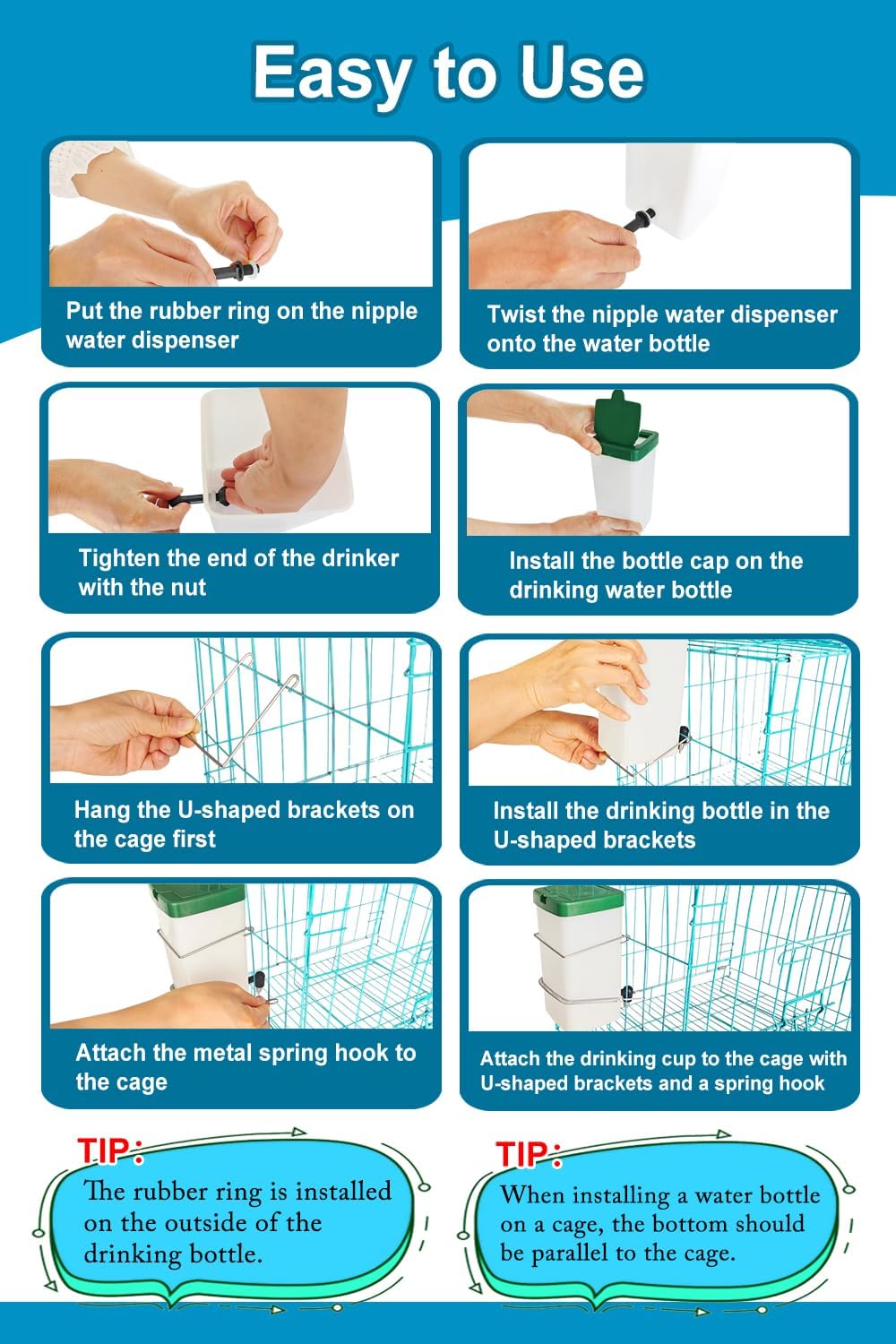 Easy to Use

Put the rubber ring on the nipple water dispenser

Twist the nipple water dispenser onto the water bottle

Tighten the end of the drinker with the nut

Install the bottle cap on the drinking water bottle

Hang the U-shaped brackets on the cage first

Install the drinking bottle in the U-shaped brackets

Attach the metal spring hook to the cage

Attach the drinking cup to the cage with U-shaped brackets and a spring hook

TIP:
The rubber ring is installed on the outside of the drinking bottle.

TIP:
When installing a water bottle on a cage, the bottom should be parallel to the cage.