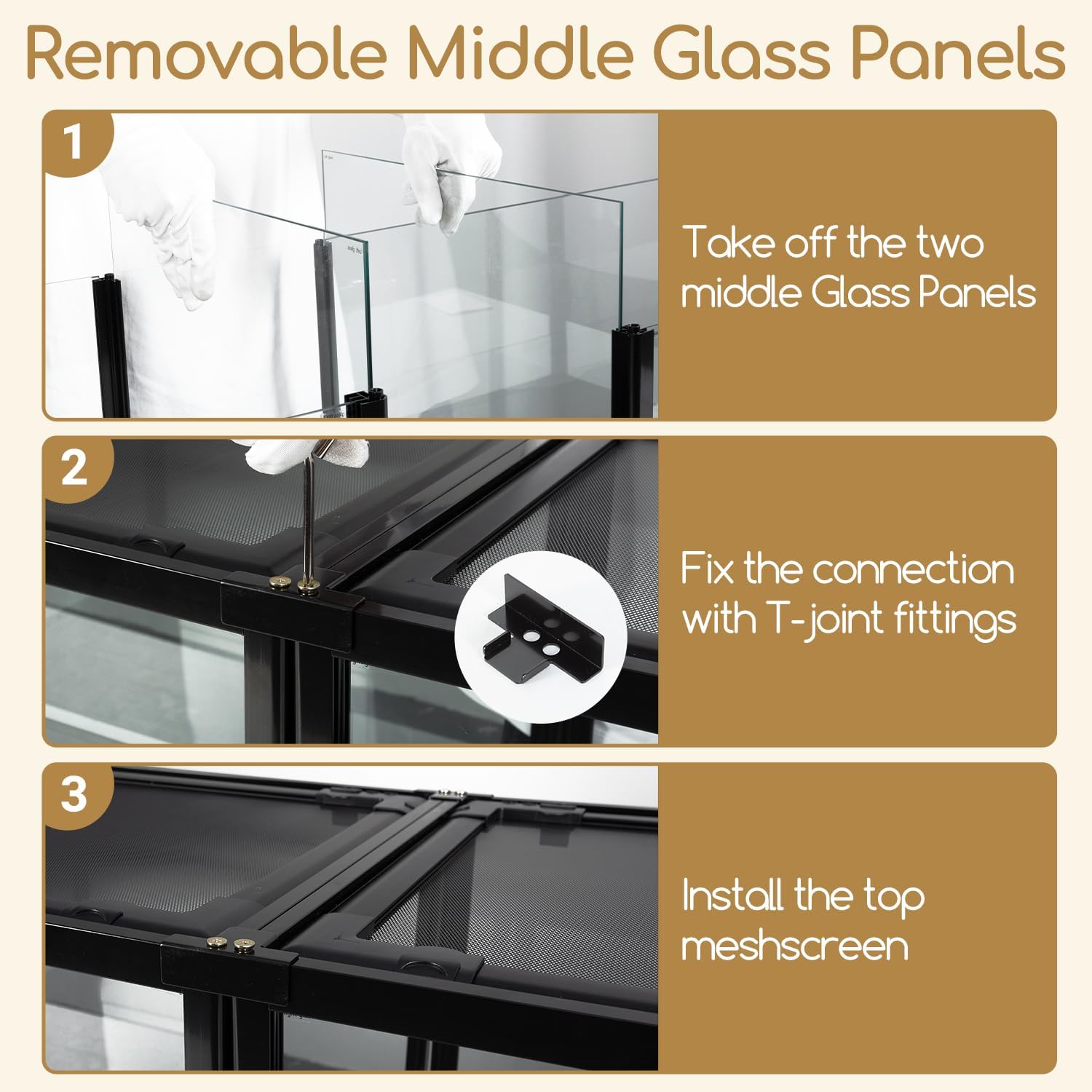 Removable Middle Glass Panels

1

Take off the two middle Glass Panels

2

Fix the connection with T-joint fittings

3

Install the top meshscreen