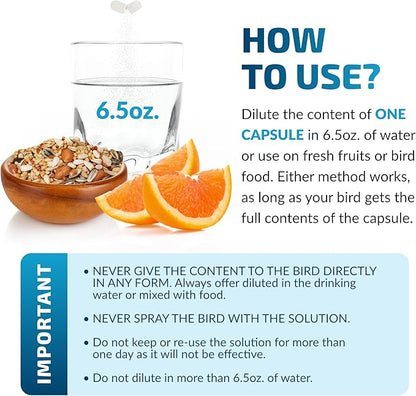 6.5oz.

HOW TO USE?

Dilute the content of ONE CAPSULE in 6.5oz. of water or use on fresh fruits or bird food. Either method works, as long as your bird gets the full contents of the capsule.

IMPORTANT

• NEVER GIVE THE CONTENT TO THE BIRD DIRECTLY IN ANY FORM. Always offer diluted in the drinking water or mixed with food.

• NEVER SPRAY THE BIRD WITH THE SOLUTION.

• Do not keep or re-use the solution for more than one day as it will not be effective.

• Do not dilute in more than 6.5oz. of water.