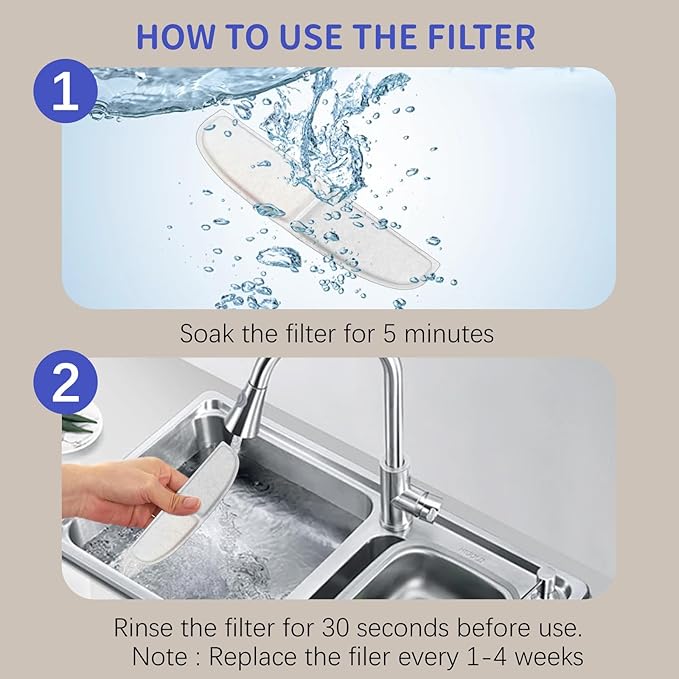 HOW TO USE THE FILTER

1

Soak the filter for 5 minutes

2

Rinse the filter for 30 seconds before use.
Note : Replace the filer every 1-4 weeks