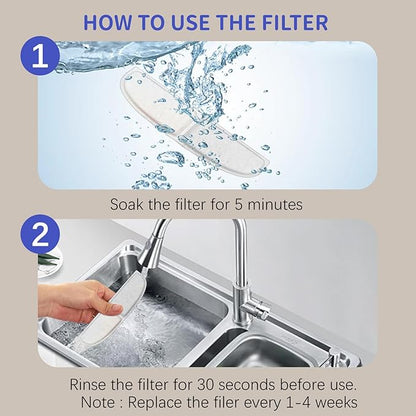 HOW TO USE THE FILTER

1

Soak the filter for 5 minutes

2

Rinse the filter for 30 seconds before use.
Note : Replace the filer every 1-4 weeks