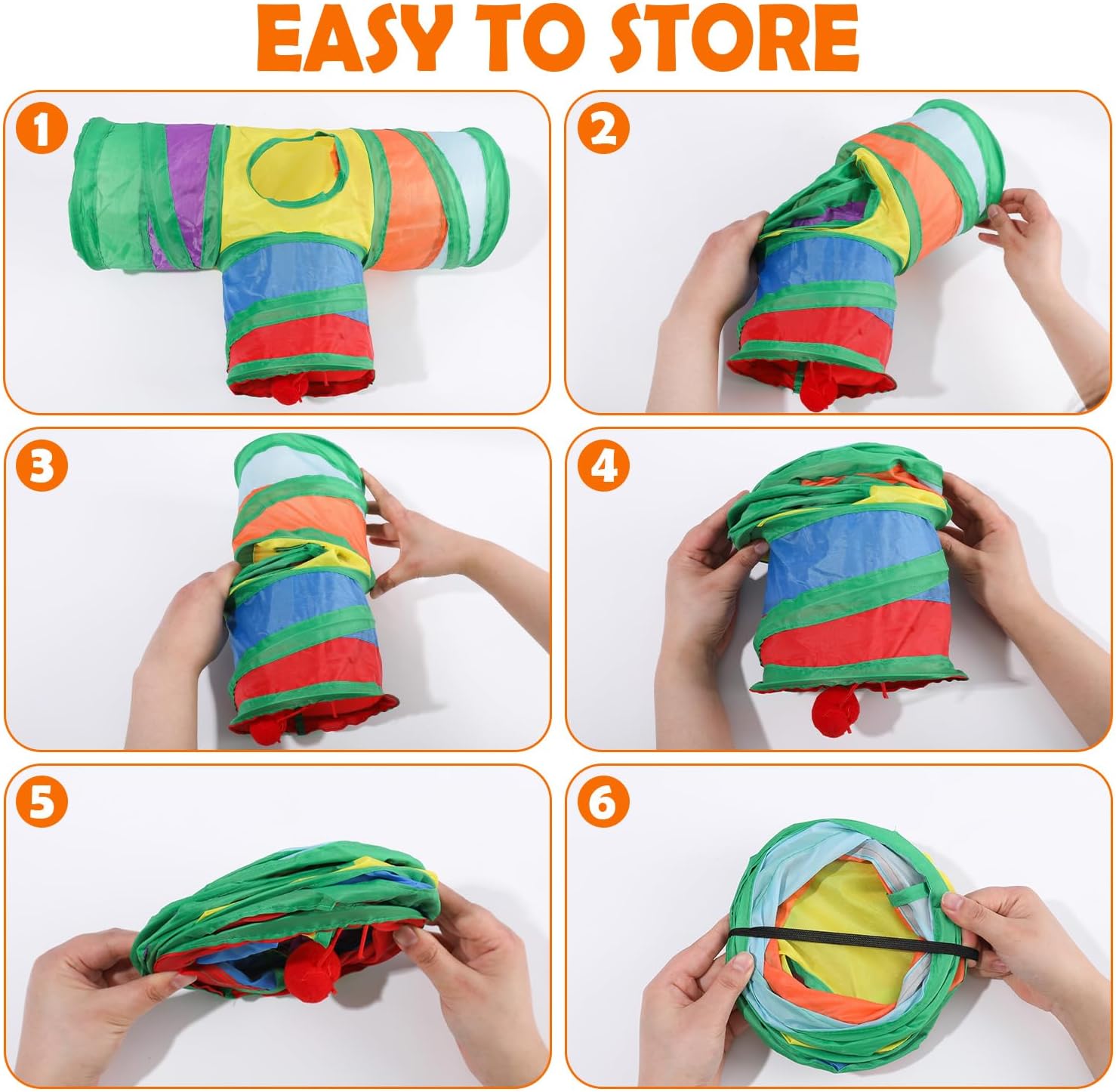 EASY TO STORE

1

2

3

4

5

6