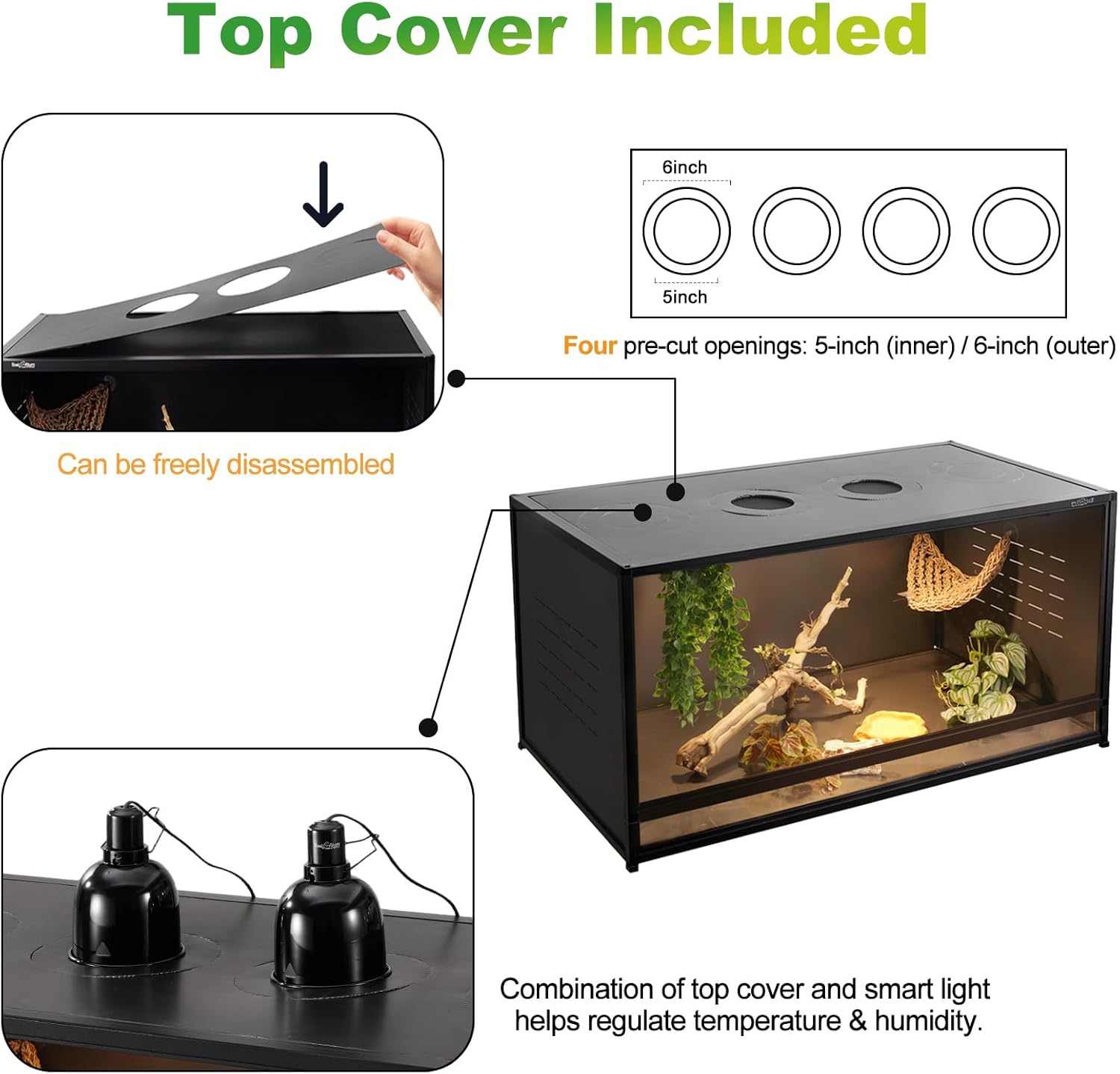 Top Cover Included

6inch

5inch

Four pre-cut openings: 5-inch (inner) / 6-inch (outer)

Can be freely disassembled

Combination of top cover and smart light helps regulate temperature & humidity.