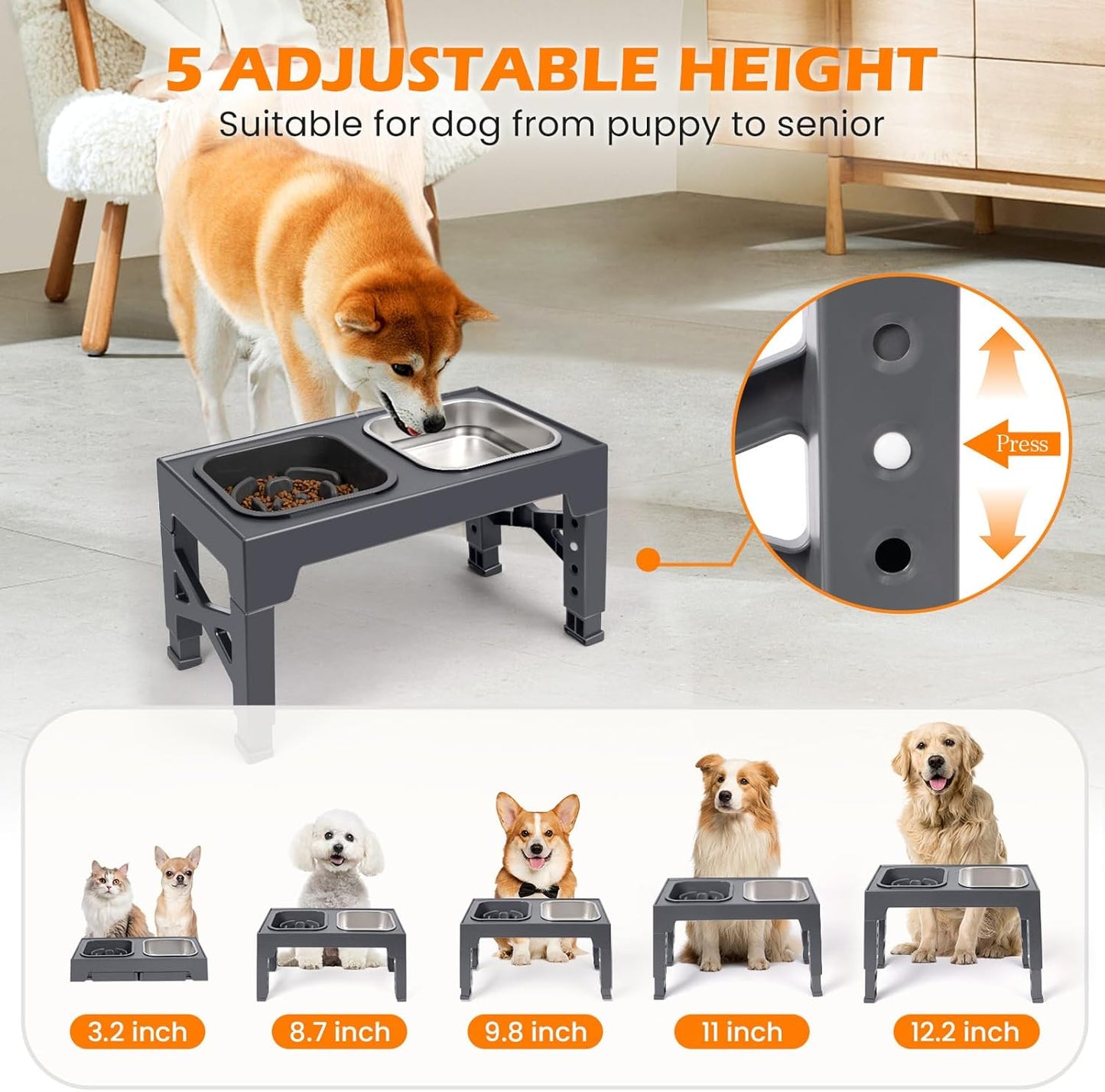 5 ADJUSTABLE HEIGHT
Suitable for dog from puppy to senior

Press

3.2 inch
8.7 inch
9.8 inch
11 inch
12.2 inch