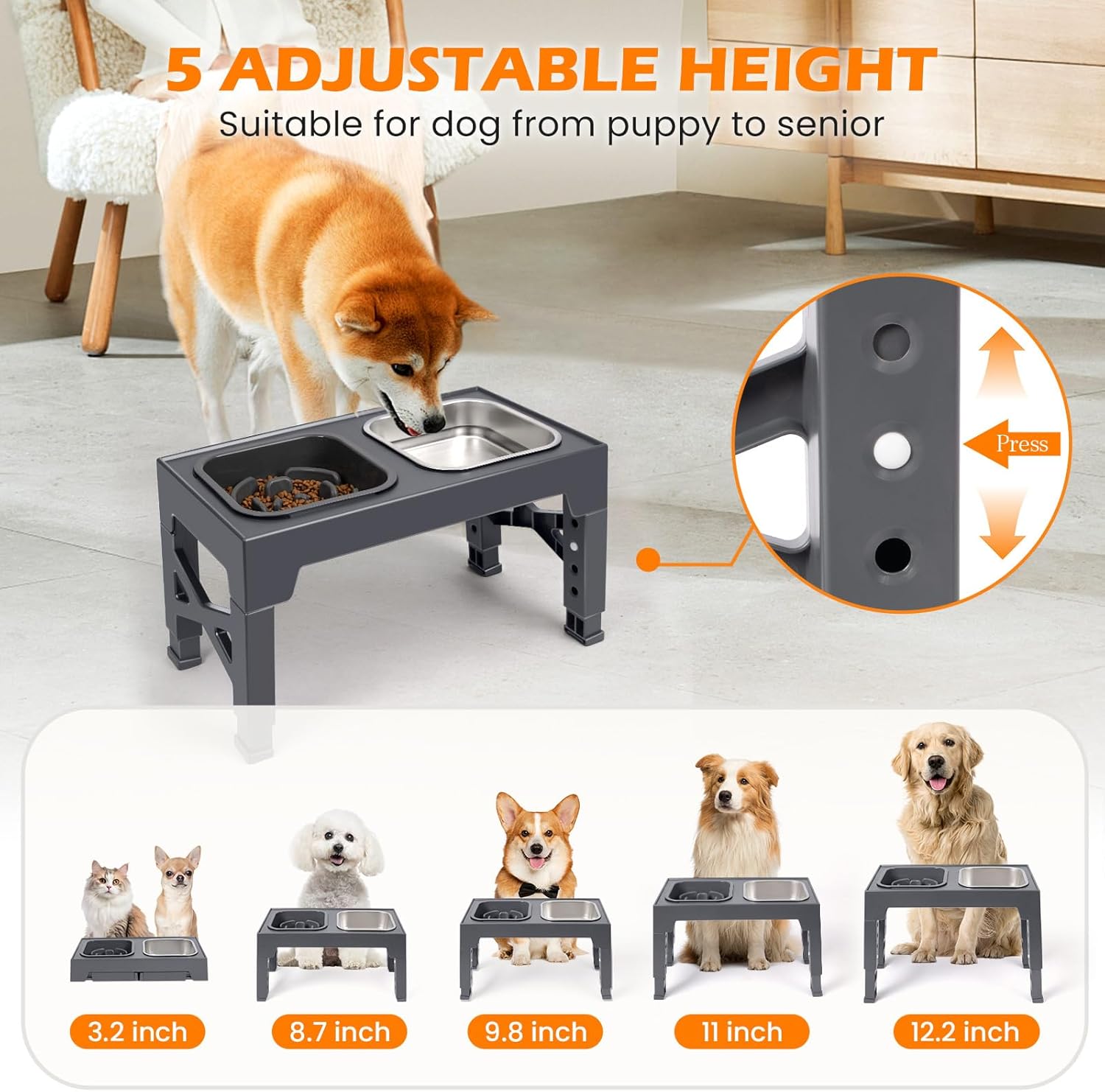 5 ADJUSTABLE HEIGHT

Suitable for dog from puppy to senior

Press

3.2 inch

8.7 inch

9.8 inch

11 inch

12.2 inch