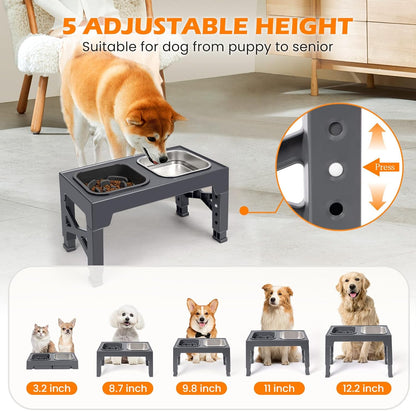 5 ADJUSTABLE HEIGHT
Suitable for dog from puppy to senior

Press

3.2 inch
8.7 inch
9.8 inch
11 inch
12.2 inch