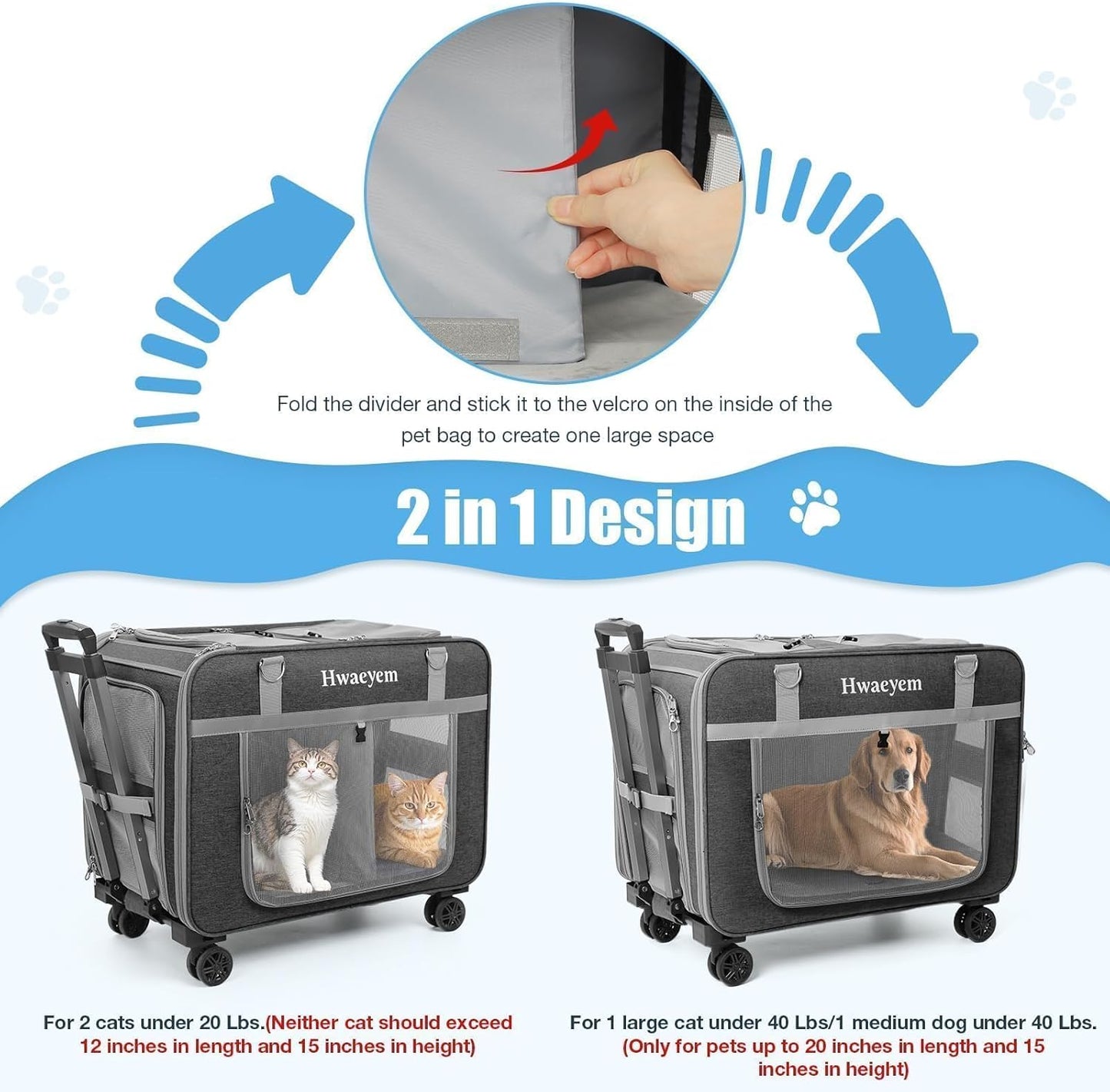 Fold the divider and stick it to the velcro on the inside of the pet bag to create one large space

2 in 1 Design

Hwaeyem

Hwaeyem

For 2 cats under 20 Lbs.(Neither cat should exceed 12 inches in length and 15 inches in height)

For 1 large cat under 40 Lbs/1 medium dog under 40 Lbs. (Only for pets up to 20 inches in length and 15 inches in height)