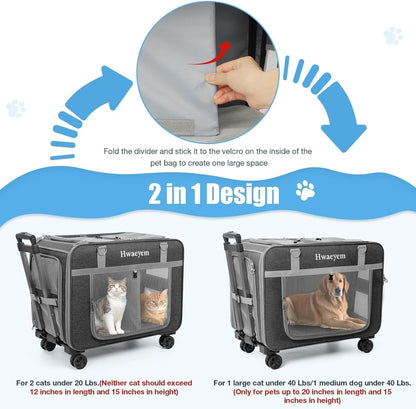 Fold the divider and stick it to the velcro on the inside of the pet bag to create one large space

2 in 1 Design

Hwaeyem

Hwaeyem

For 2 cats under 20 Lbs.(Neither cat should exceed 12 inches in length and 15 inches in height)

For 1 large cat under 40 Lbs/1 medium dog under 40 Lbs. (Only for pets up to 20 inches in length and 15 inches in height)