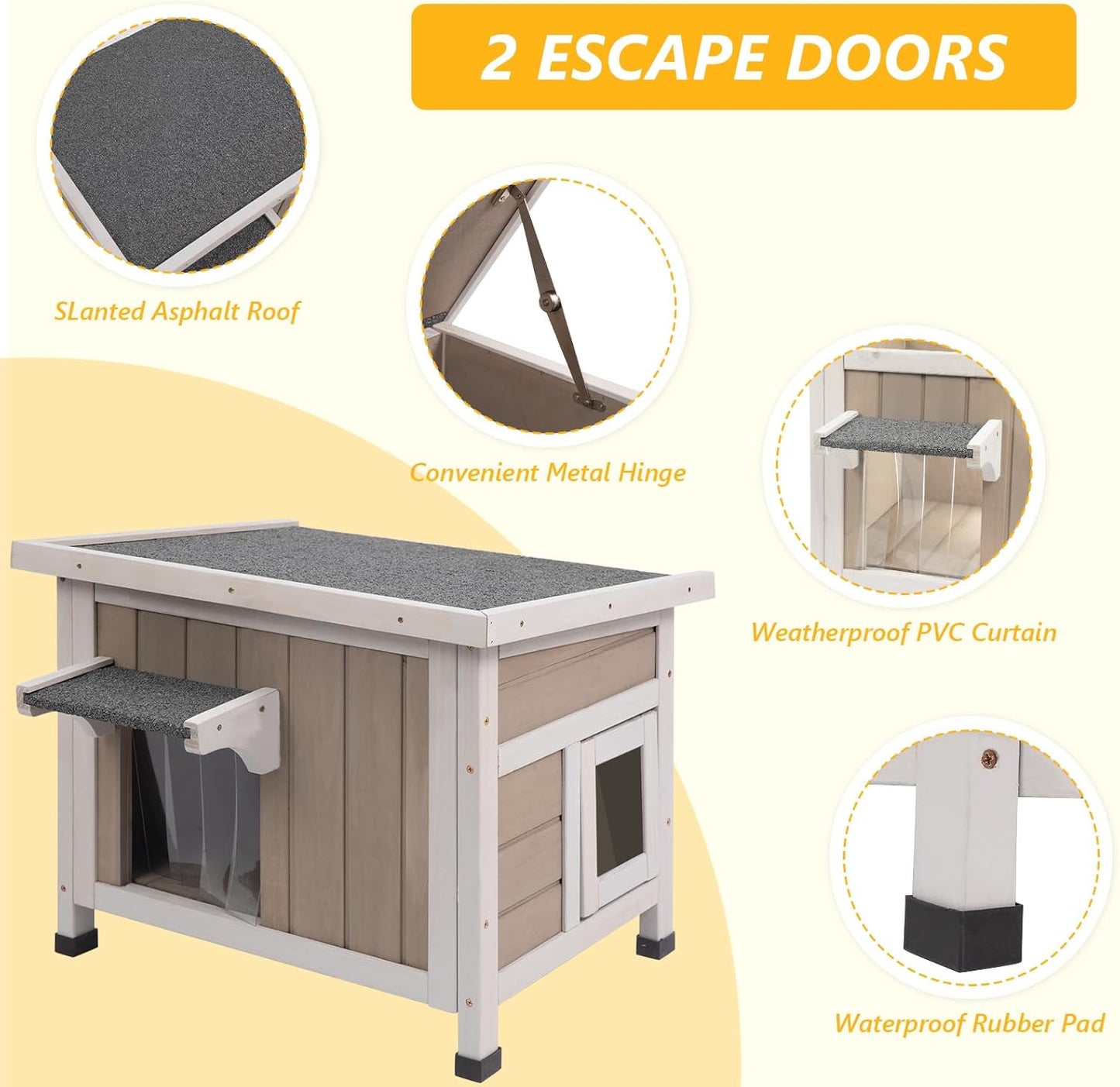 2 ESCAPE DOORS

SLanted Asphalt Roof

Convenient Metal Hinge

Weatherproof PVC Curtain

Waterproof Rubber Pad