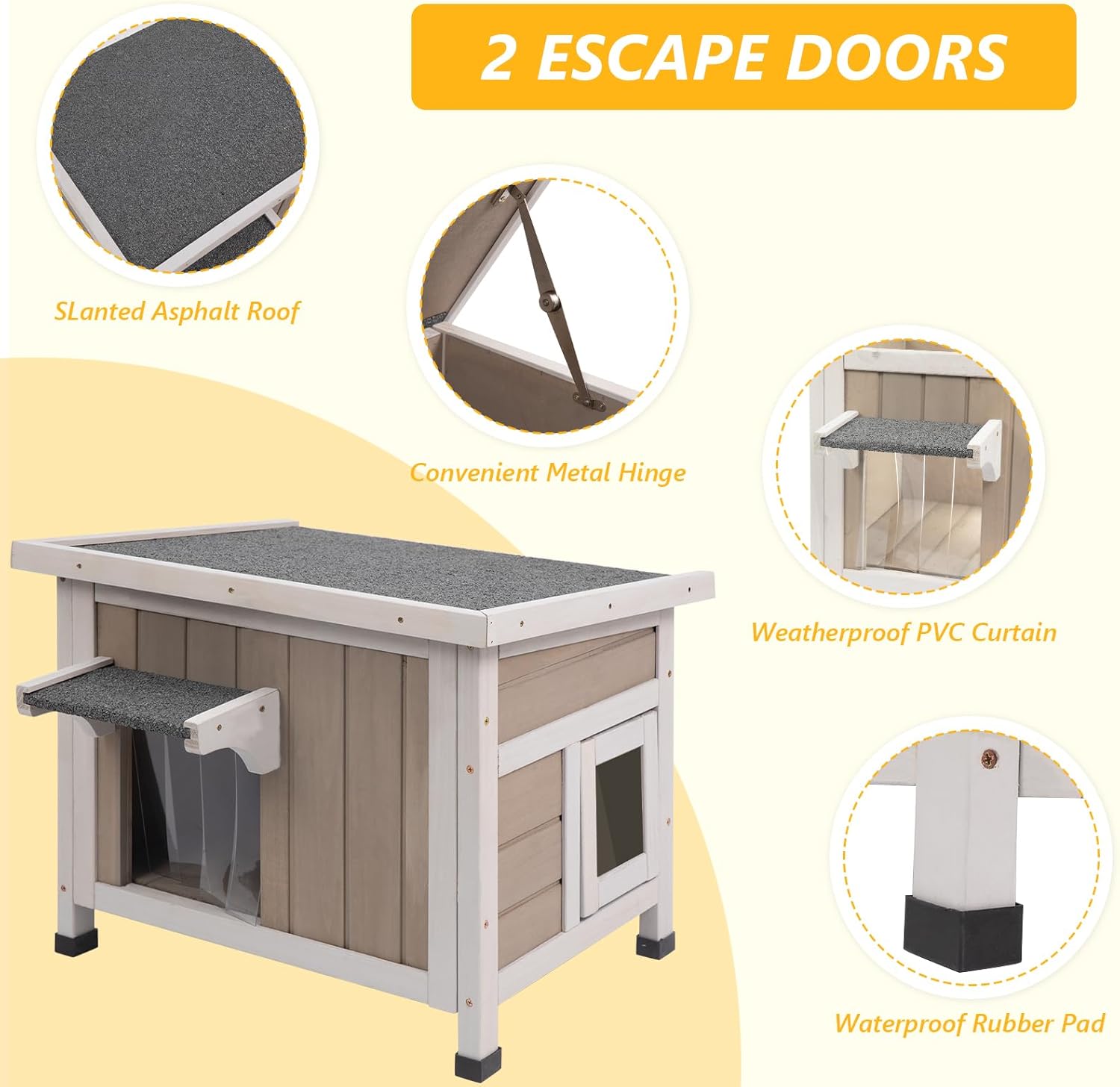 2 ESCAPE DOORS

SLanted Asphalt Roof

Convenient Metal Hinge

Weatherproof PVC Curtain

Waterproof Rubber Pad