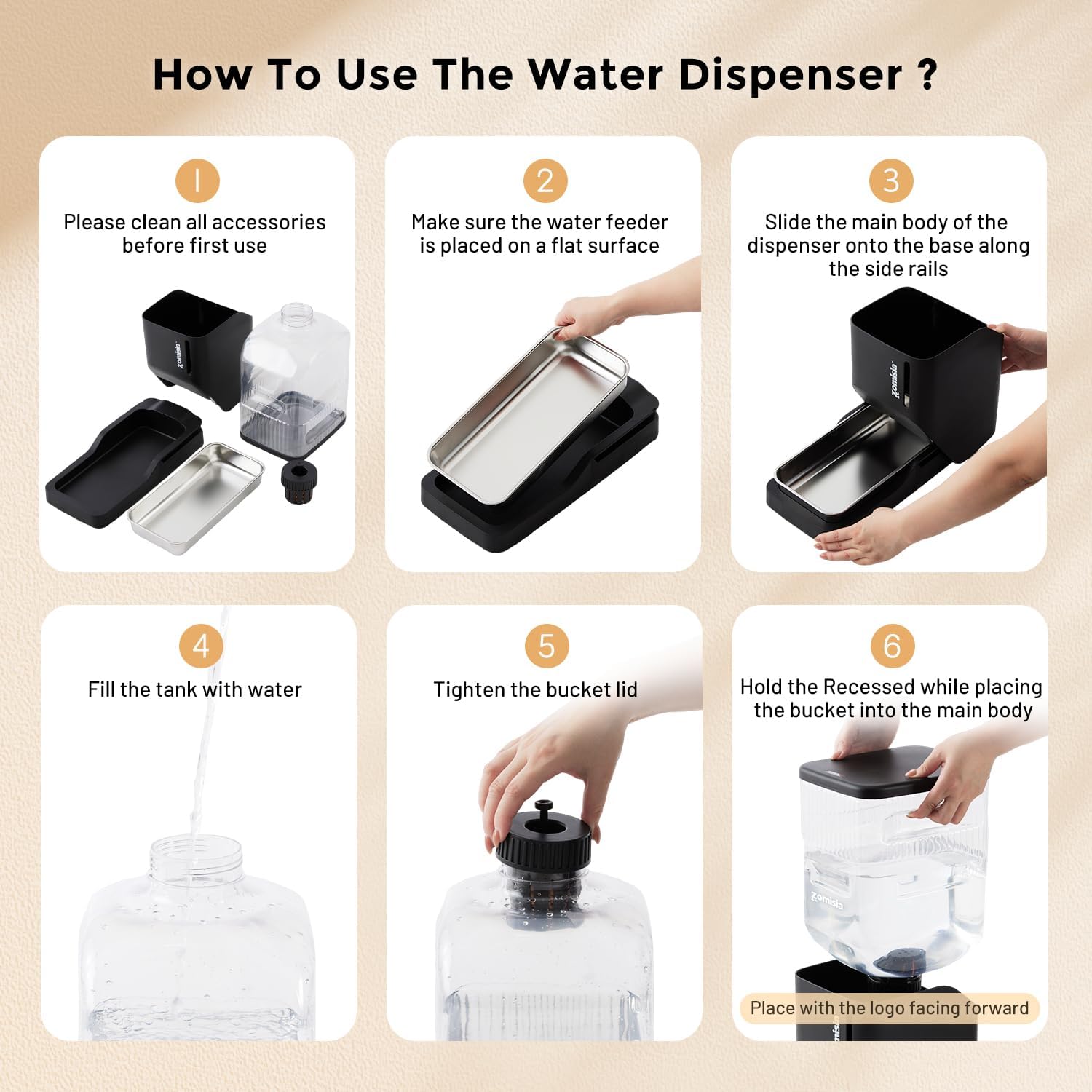 How To Use The Water Dispenser ?

1
Please clean all accessories before first use

zomisia

2
Make sure the water feeder is placed on a flat surface

3
Slide the main body of the dispenser onto the base along the side rails

zomisia

4
Fill the tank with water

5
Tighten the bucket lid

6
Hold the Recessed while placing the bucket into the main body

zomisia

Place with the logo facing forward