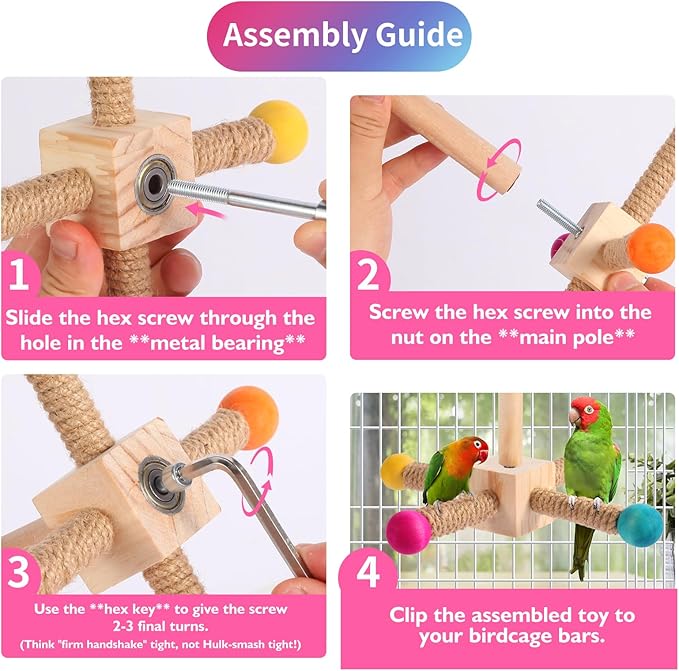 Assembly Guide

1

Slide the hex screw through the hole in the **metal bearing**

2

Screw the hex screw into the nut on the **main pole**

3

Use the **hex key** to give the screw 2-3 final turns.
(Think "firm handshake" tight, not Hulk-smash tight!)

4

Clip the assembled toy to your birdcage bars.