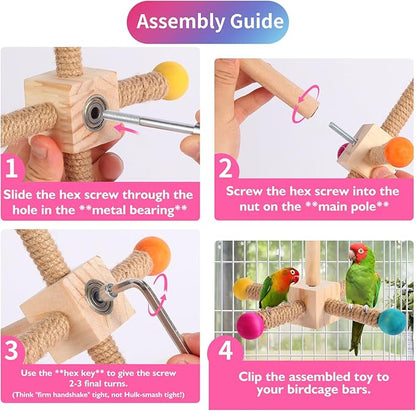 Assembly Guide

1
Slide the hex screw through the hole in the **metal bearing**

2
Screw the hex screw into the nut on the **main pole**

3
Use the **hex key** to give the screw 2-3 final turns.
(Think "firm handshake" tight, not Hulk-smash tight!)

4
Clip the assembled toy to your birdcage bars.