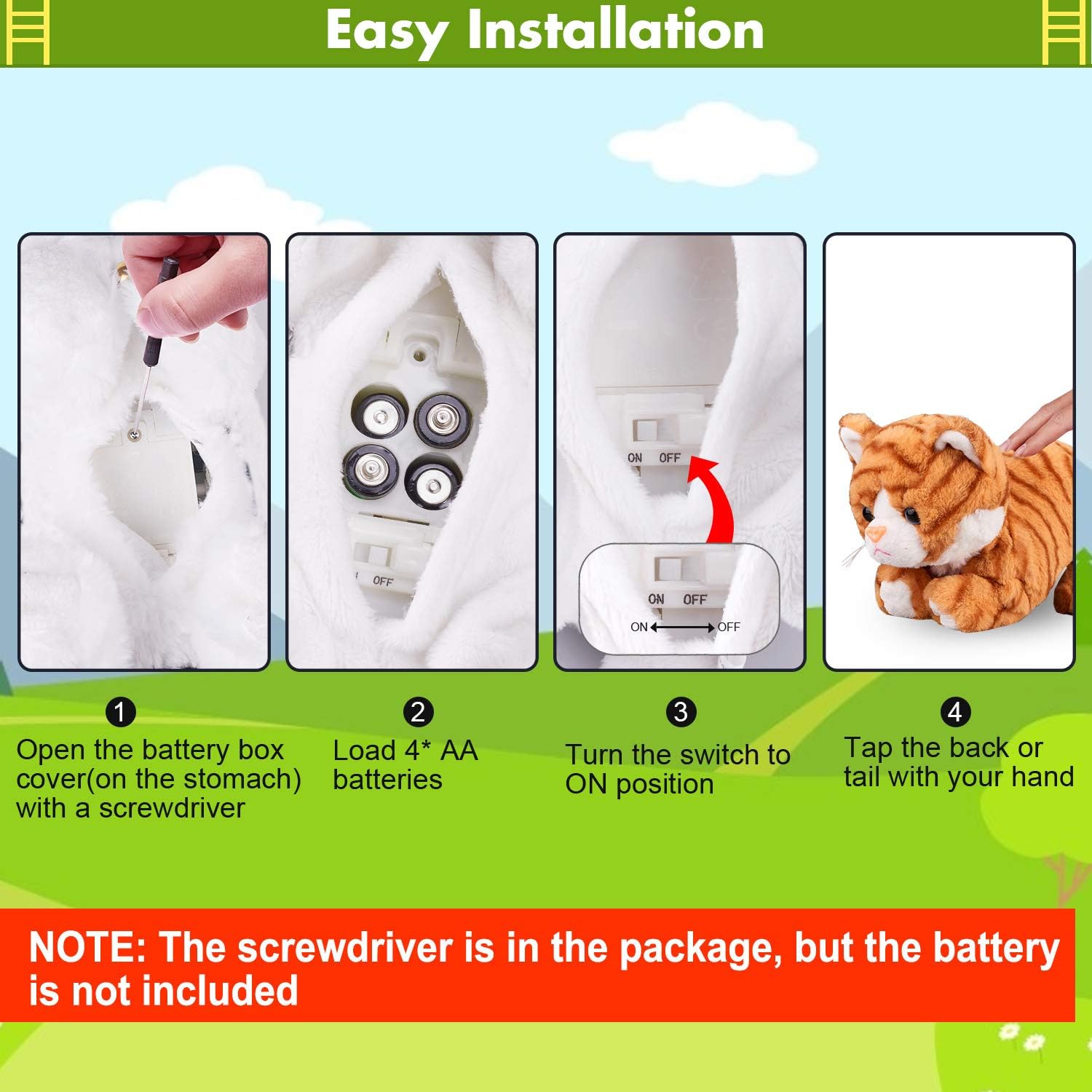 Easy Installation

OFF

ON OFF

ON OFF

ON OFF

1
Open the battery box cover(on the stomach) with a screwdriver

2
Load 4* AA batteries

3
Turn the switch to ON position

4
Tap the back or tail with your hand

NOTE: The screwdriver is in the package, but the battery is not included