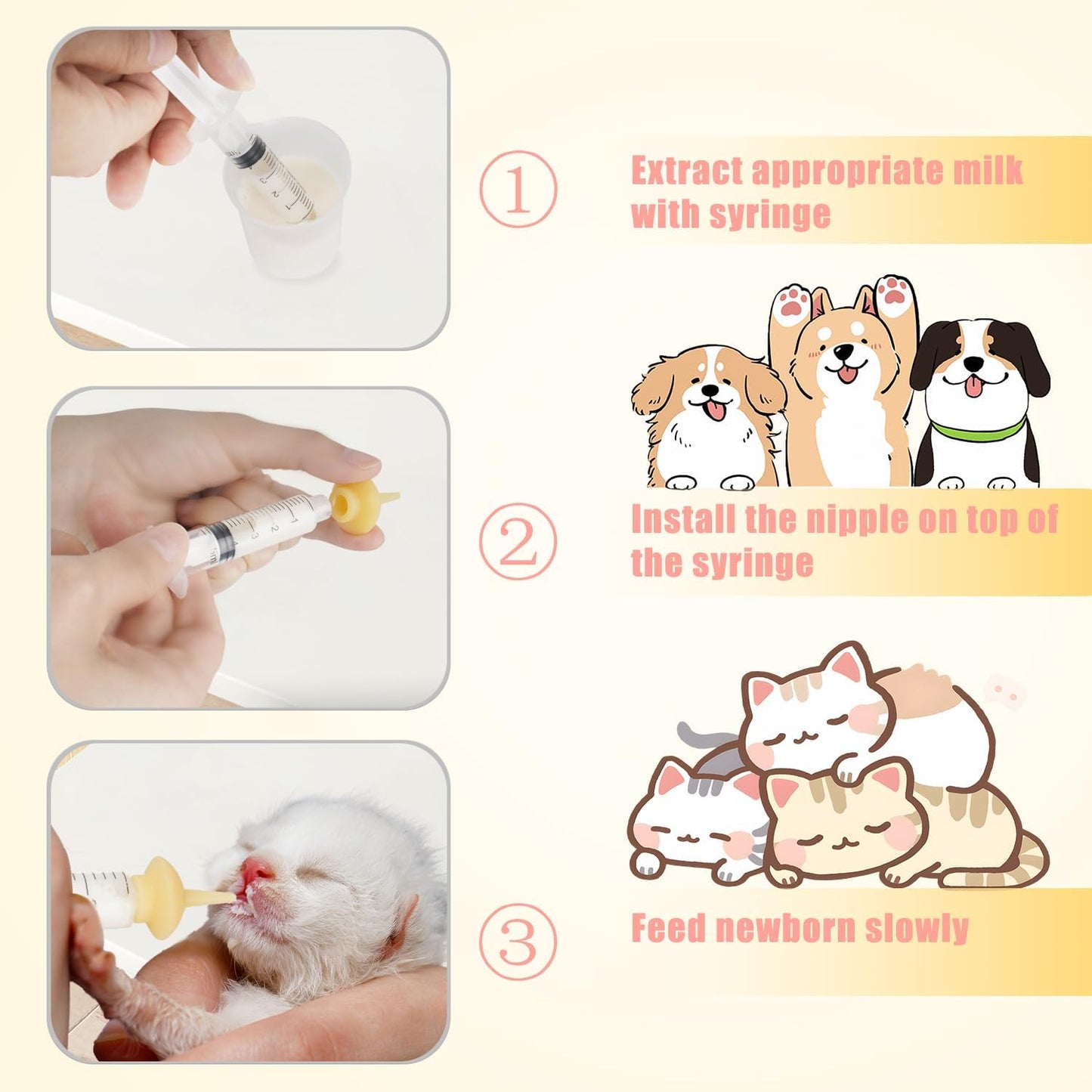 ①

Extract appropriate milk with syringe

②

Install the nipple on top of the syringe

③

Feed newborn slowly