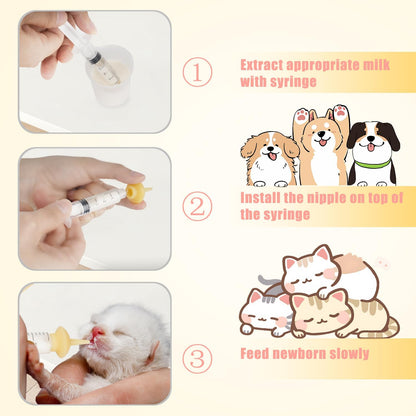 ①

Extract appropriate milk with syringe

②

Install the nipple on top of the syringe

③

Feed newborn slowly