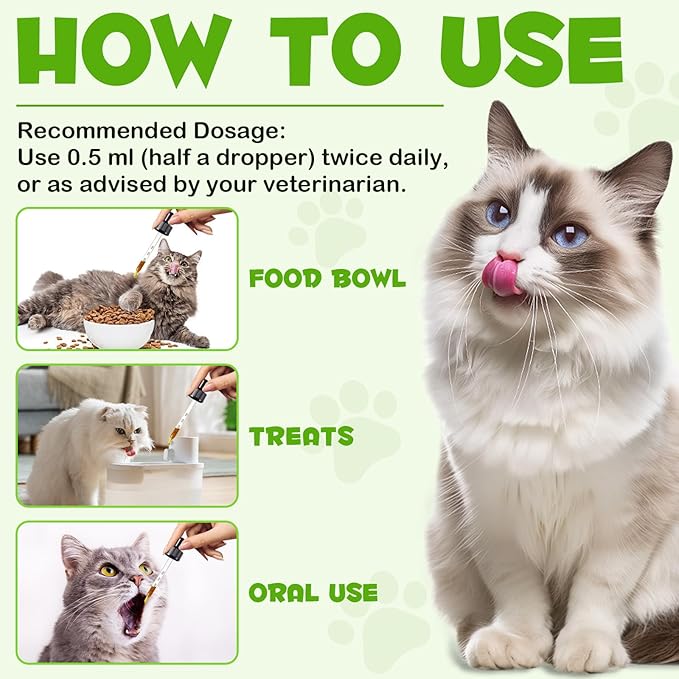 HOW TO USE

Recommended Dosage:
Use 0.5 ml (half a dropper) twice daily, or as advised by your veterinarian.

FOOD BOWL

TREATS

ORAL USE