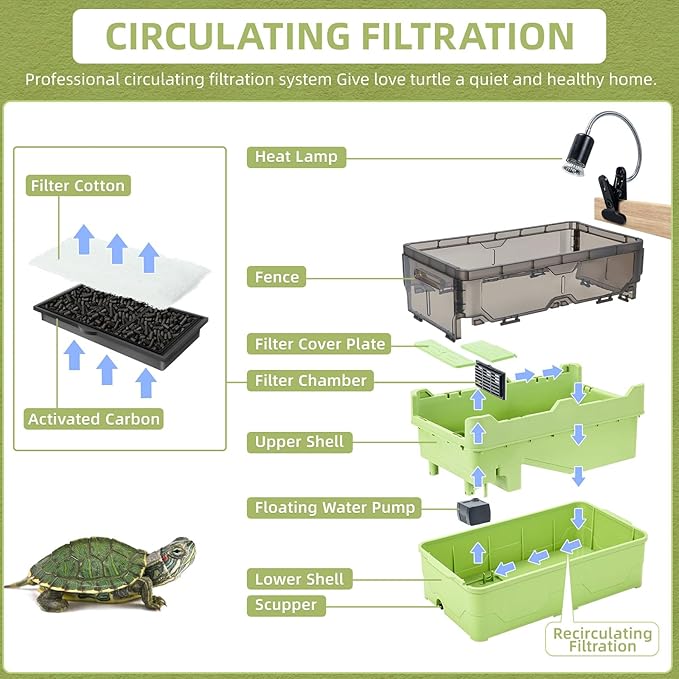 CIRCULATING FILTRATION

Professional circulating filtration system Give love turtle a quiet and healthy home.

Filter Cotton

Activated Carbon

Heat Lamp

Fence

Filter Cover Plate

Filter Chamber

Upper Shell

Floating Water Pump

Lower Shell

Scupper

Recirculating Filtration