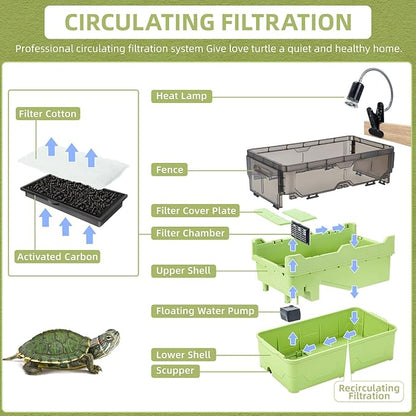 CIRCULATING FILTRATION

Professional circulating filtration system Give love turtle a quiet and healthy home.

Filter Cotton

Activated Carbon

Heat Lamp

Fence

Filter Cover Plate

Filter Chamber

Upper Shell

Floating Water Pump

Lower Shell

Scupper

Recirculating Filtration