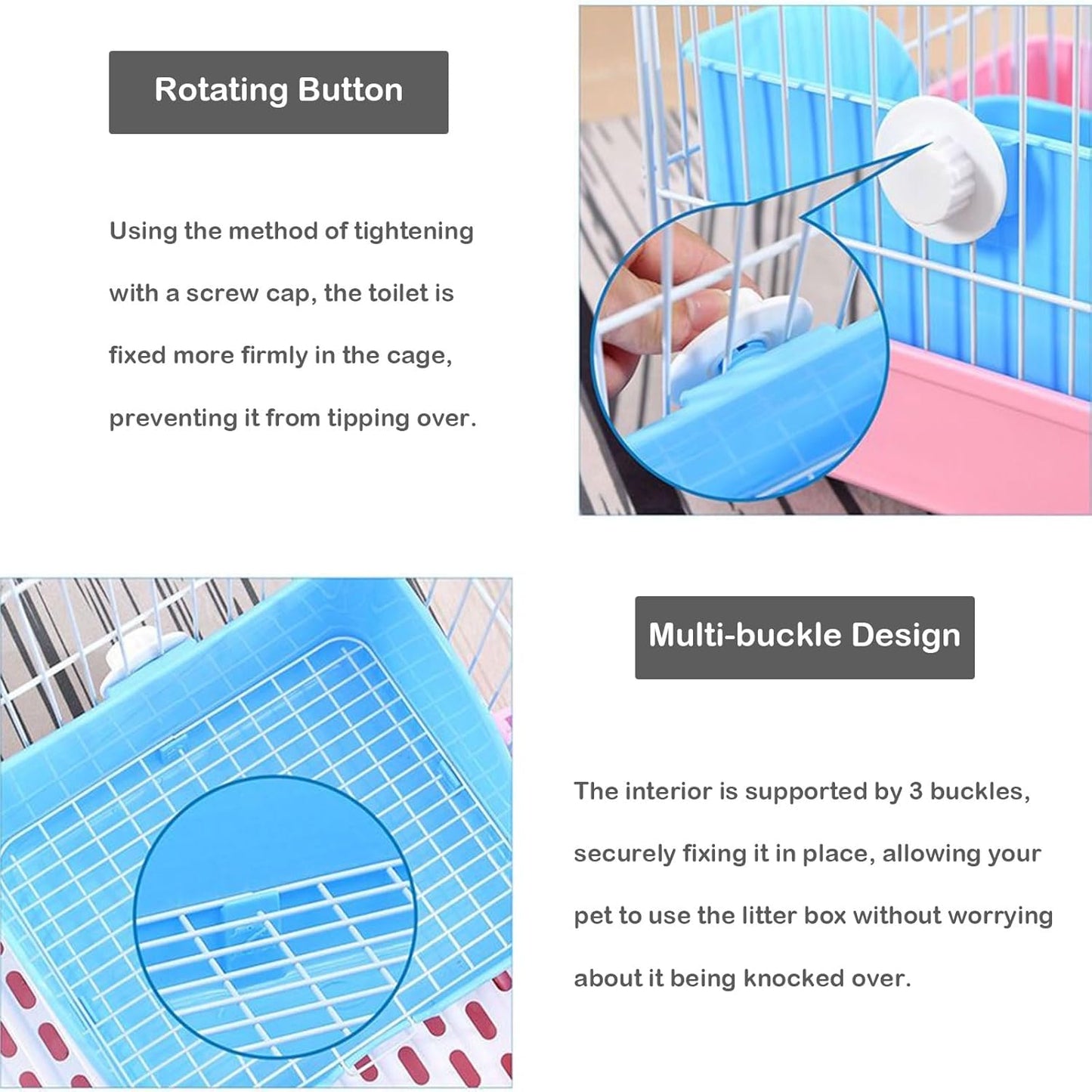 Rotating Button

Using the method of tightening with a screw cap, the toilet is fixed more firmly in the cage, preventing it from tipping over.

Multi-buckle Design

The interior is supported by 3 buckles, securely fixing it in place, allowing your pet to use the litter box without worrying about it being knocked over.