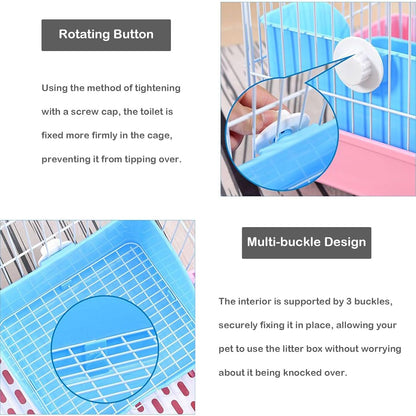 Rotating Button

Using the method of tightening with a screw cap, the toilet is fixed more firmly in the cage, preventing it from tipping over.

Multi-buckle Design

The interior is supported by 3 buckles, securely fixing it in place, allowing your pet to use the litter box without worrying about it being knocked over.