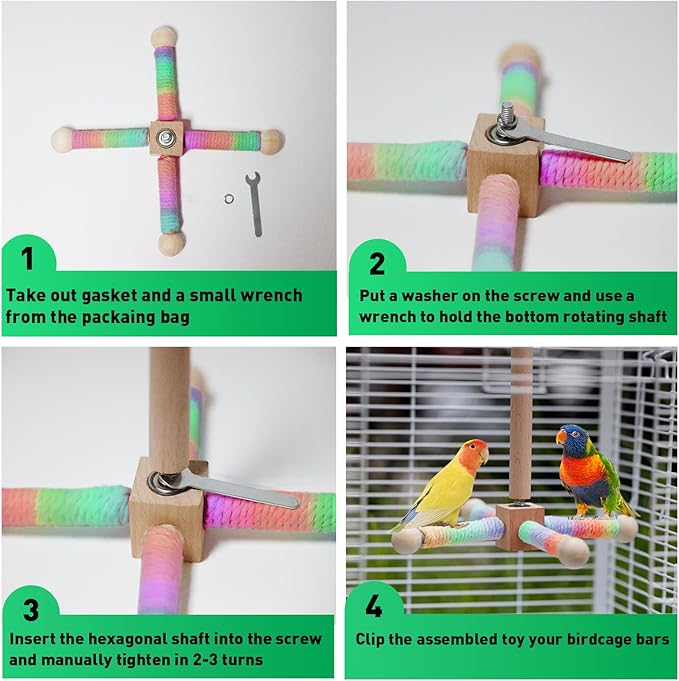 1
Take out gasket and a small wrench from the packaing bag

2
Put a washer on the screw and use a wrench to hold the bottom rotating shaft

3
Insert the hexagonal shaft into the screw and manually tighten in 2-3 turns

4
Clip the assembled toy your birdcage bars