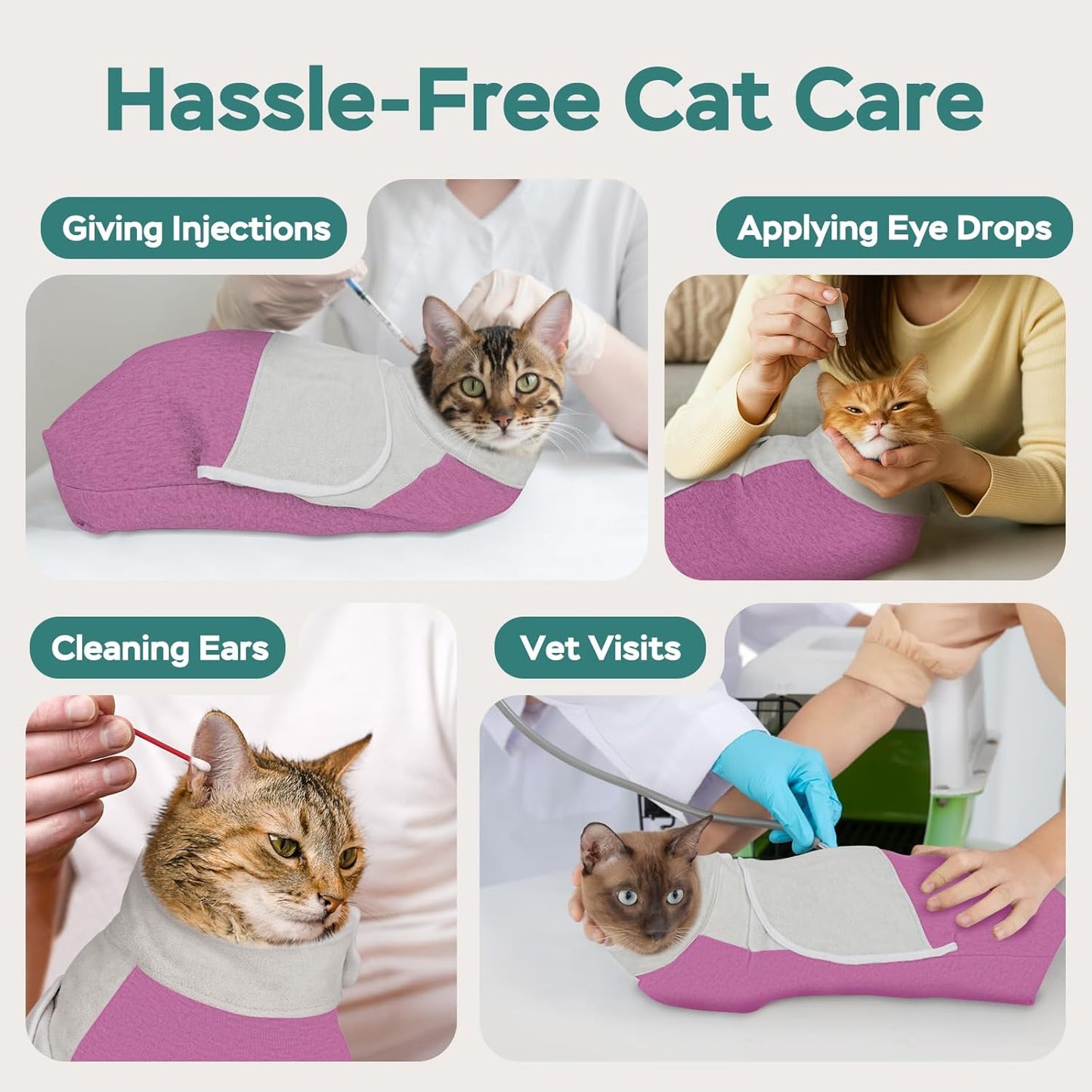 Hassle-Free Cat Care

Giving Injections

Applying Eye Drops

Cleaning Ears

Vet Visits