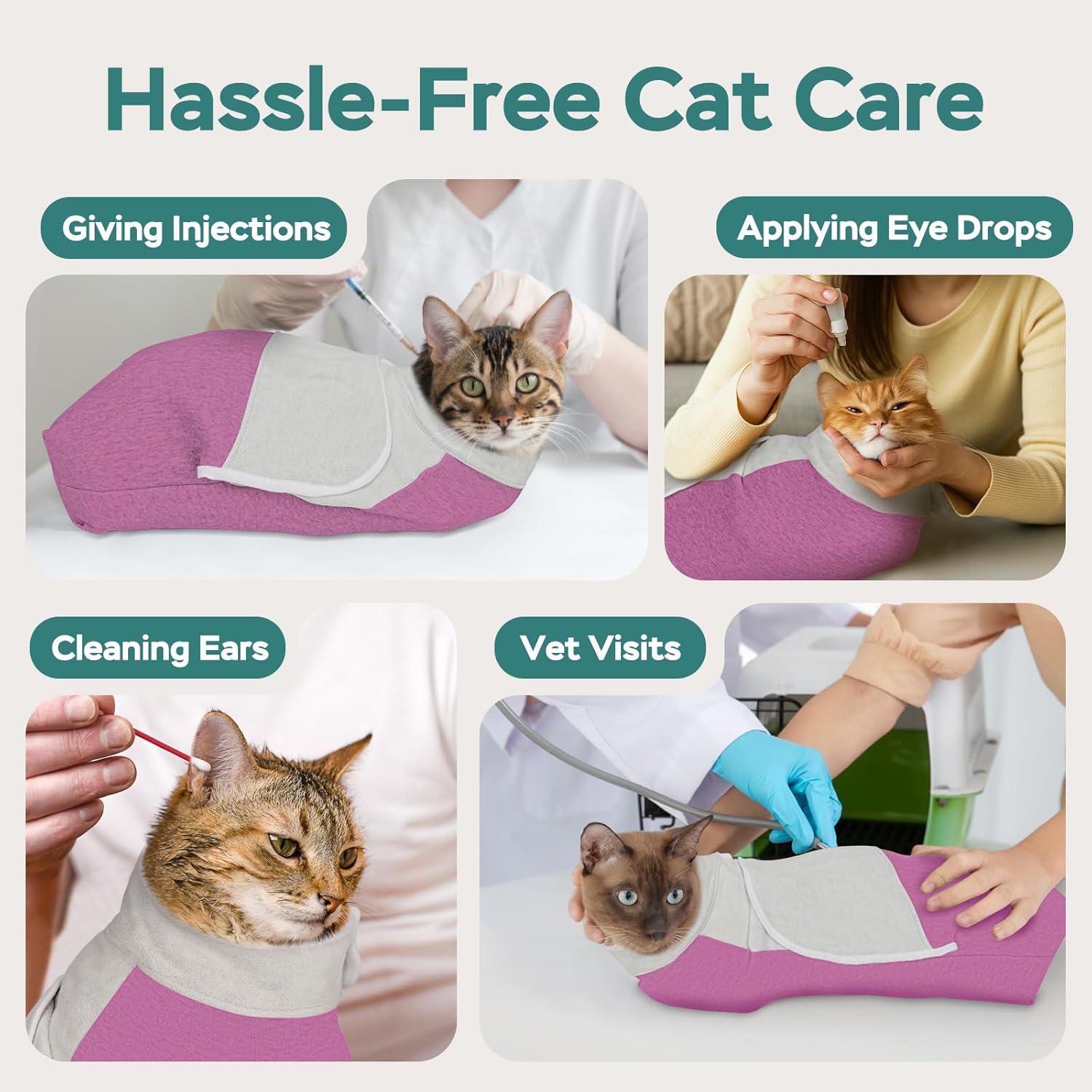 Hassle-Free Cat Care

Giving Injections

Applying Eye Drops

Cleaning Ears

Vet Visits