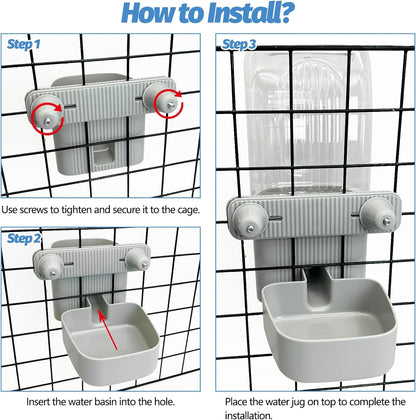 How to Install?

Step 1

Use screws to tighten and secure it to the cage.

Step 2

Insert the water basin into the hole.

Step 3

Place the water jug on top to complete the installation.