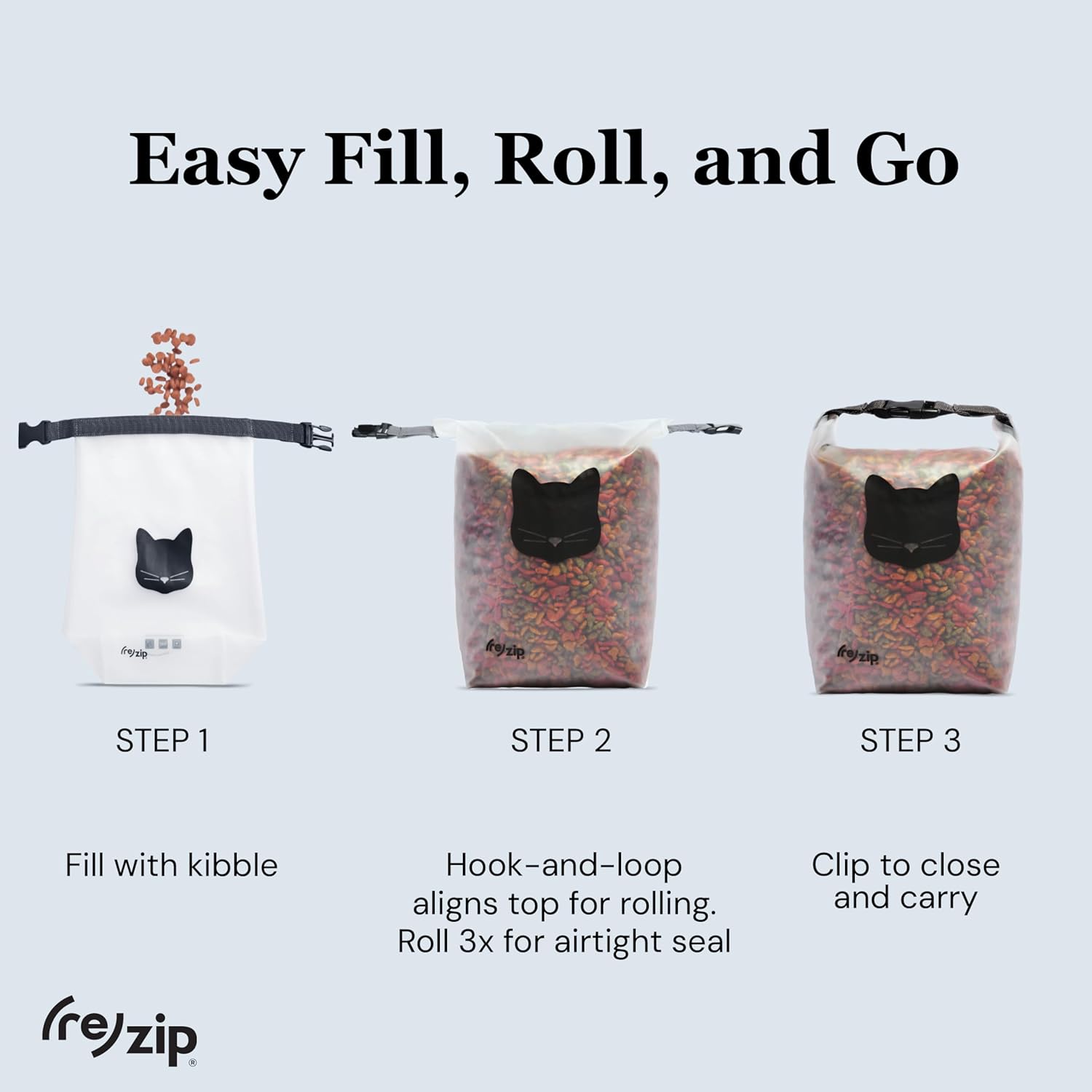 Easy Fill, Roll, and Go

(re)zip

(re)zip

(re)zip

STEP 1

STEP 2

STEP 3

Fill with kibble

Hook-and-loop aligns top for rolling. Roll 3x for airtight seal

Clip to close and carry

(re)zip®