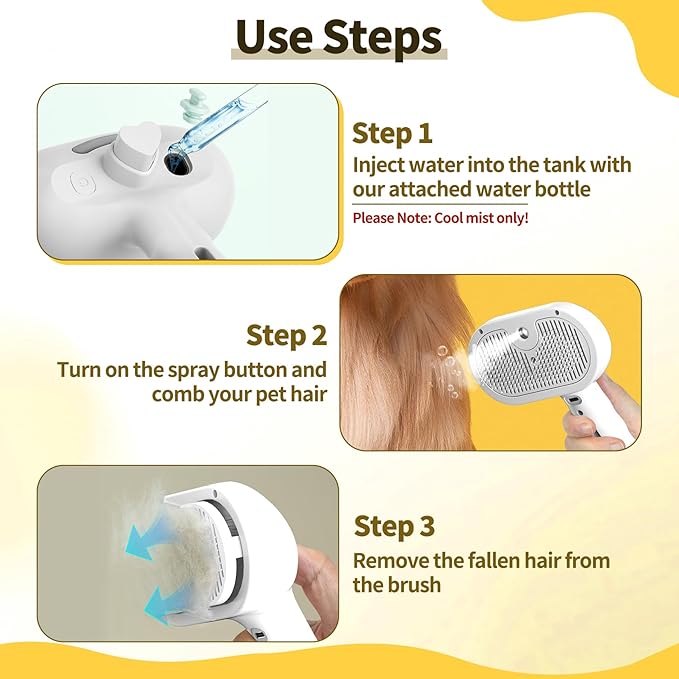 Use Steps

Step 1
Inject water into the tank with our attached water bottle
Please Note: Cool mist only!

Step 2
Turn on the spray button and comb your pet hair

Step 3
Remove the fallen hair from the brush